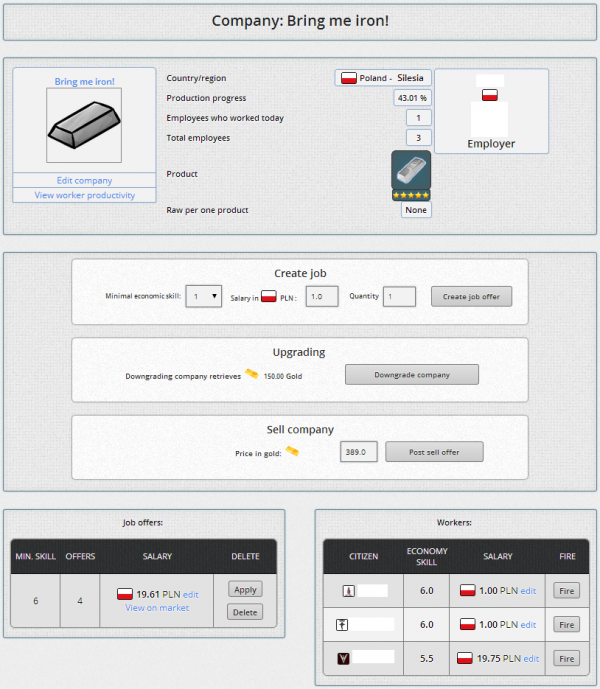 Company: Bring me iron!

Bring me iron!

Edit company
View worker productivity

Country/region Poland - Silesia
Production progress 43.01 %
Employees who worked today 1
Total employees 3
Product
Raw per one product None

Employer

Create job
Minimal economic skill: 1 Salary in PLN : 1.0 Quantity 1 Create job offer

Upgrading
Downgrading company retrieves 150.00 Gold Downgrade company

Sell company
Price in gold: 389.0 Post sell offer

Job offers:

| MIN. SKILL | OFFERS | SALARY | DELETE |
|---|---|---|---|
| 6 | 4 | 19.61 PLN edit View on market | Apply Delete |

Workers:

| CITIZEN | ECONOMY SKILL | SALARY | FIRE |
|---|---|---|---|
| | 6.0 | 1.00 PLN edit | Fire |
| | 6.0 | 1.00 PLN edit | Fire |
| | 5.5 | 19.75 PLN edit | Fire |