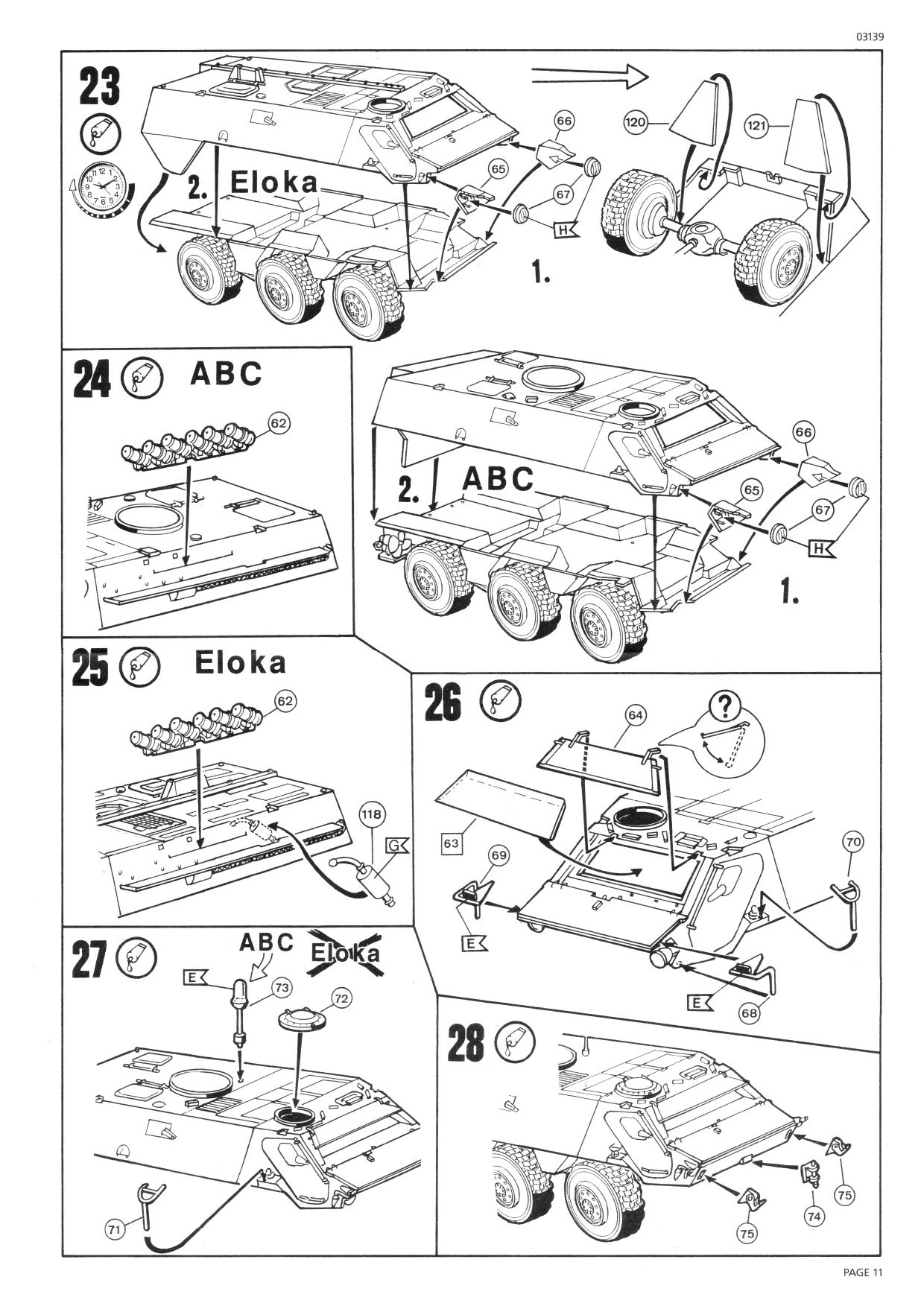 03139

23

2. Eloka

66

65

67

H

1.

120

121

24 ABC

62

2. ABC

66

65

67

H

1.

25 Eloka

62

118

G

26

64

?

63

69

E

70

E

68

27 ABC Eloka

E

73

72

71

28

75

74

75

PAGE 11