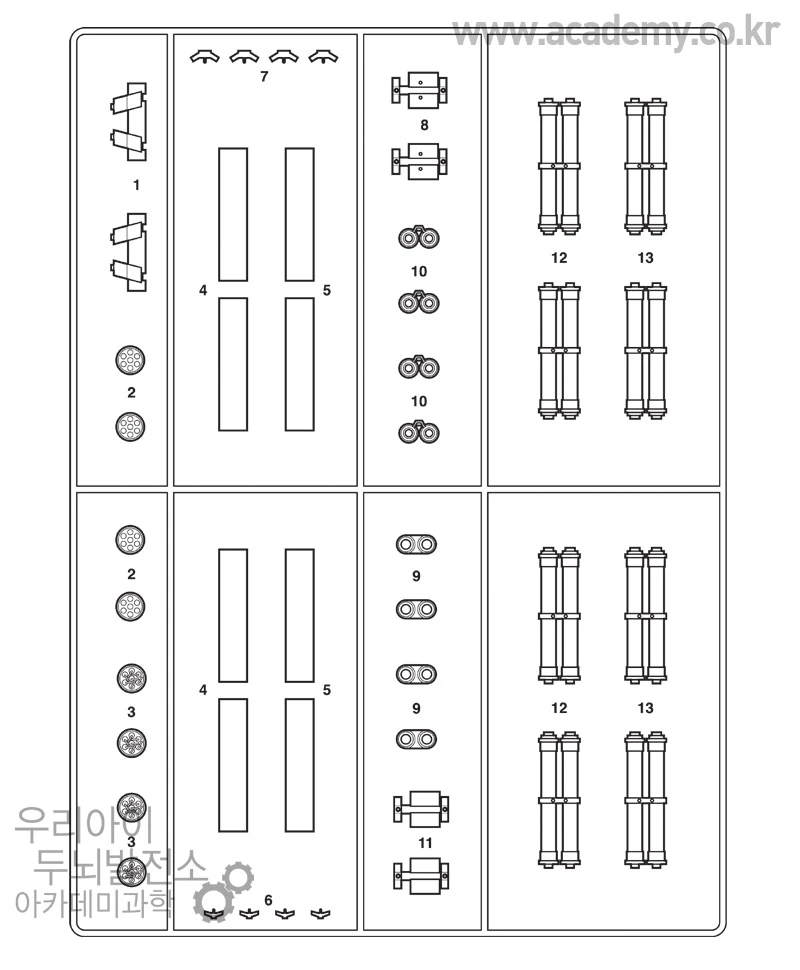 www.academy.co.kr

1
2
7
4
5
8
10
10
12
13

2
3
3
4
5
6
9
9
11
12
13

우리아이
두뇌발전소
아카데미과학