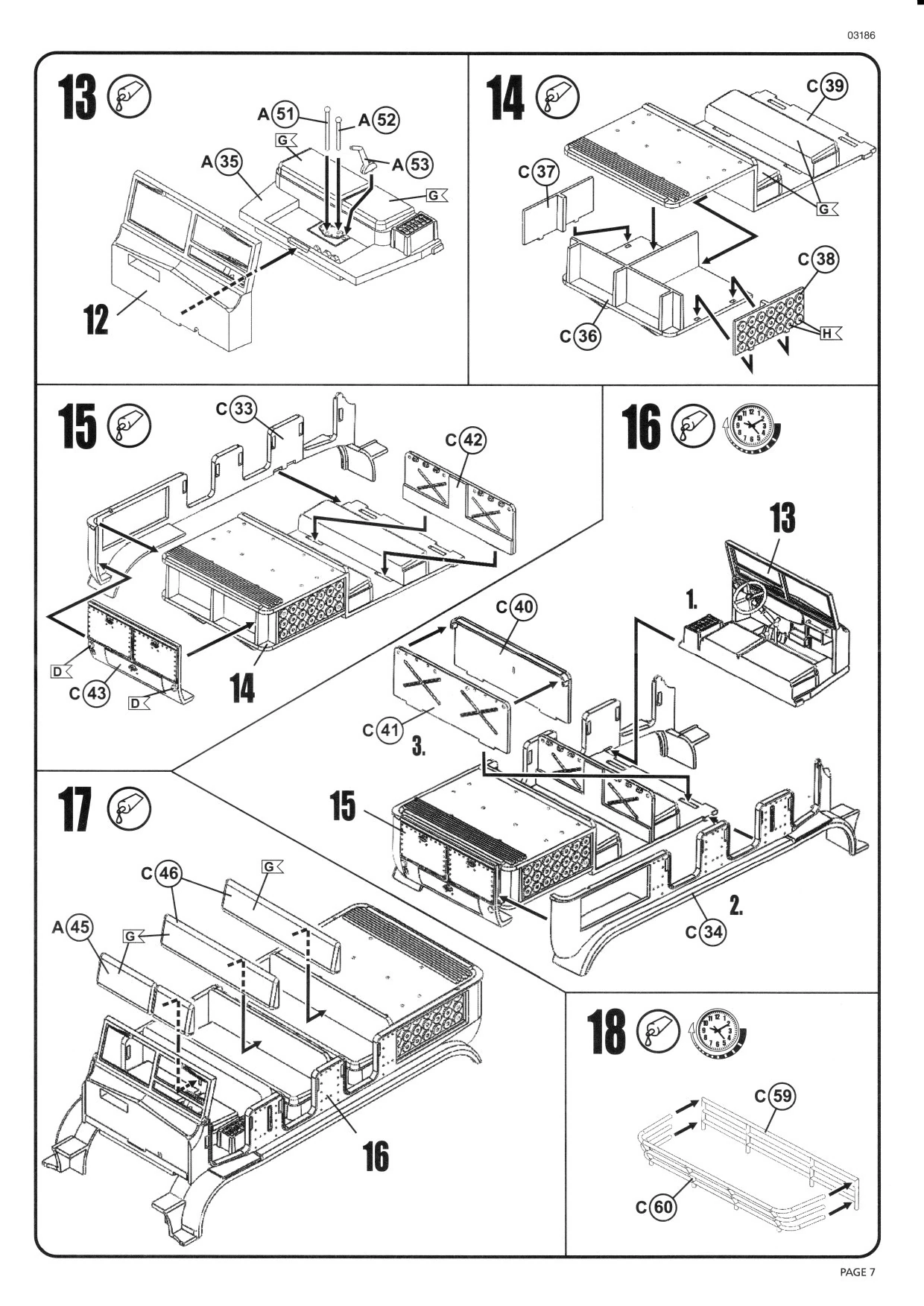 03186

13

A 51
A 52
G
A 35
A 53
G
12

14

C 39
C 37
G
C 38
C 36
H

15

C 33
C 42
D
C 43
D
14

16

13
1.
C 40
C 41
3.
15
2.
C 34

17

C 46
G
A 45
G
16

18

C 59
C 60

PAGE 7