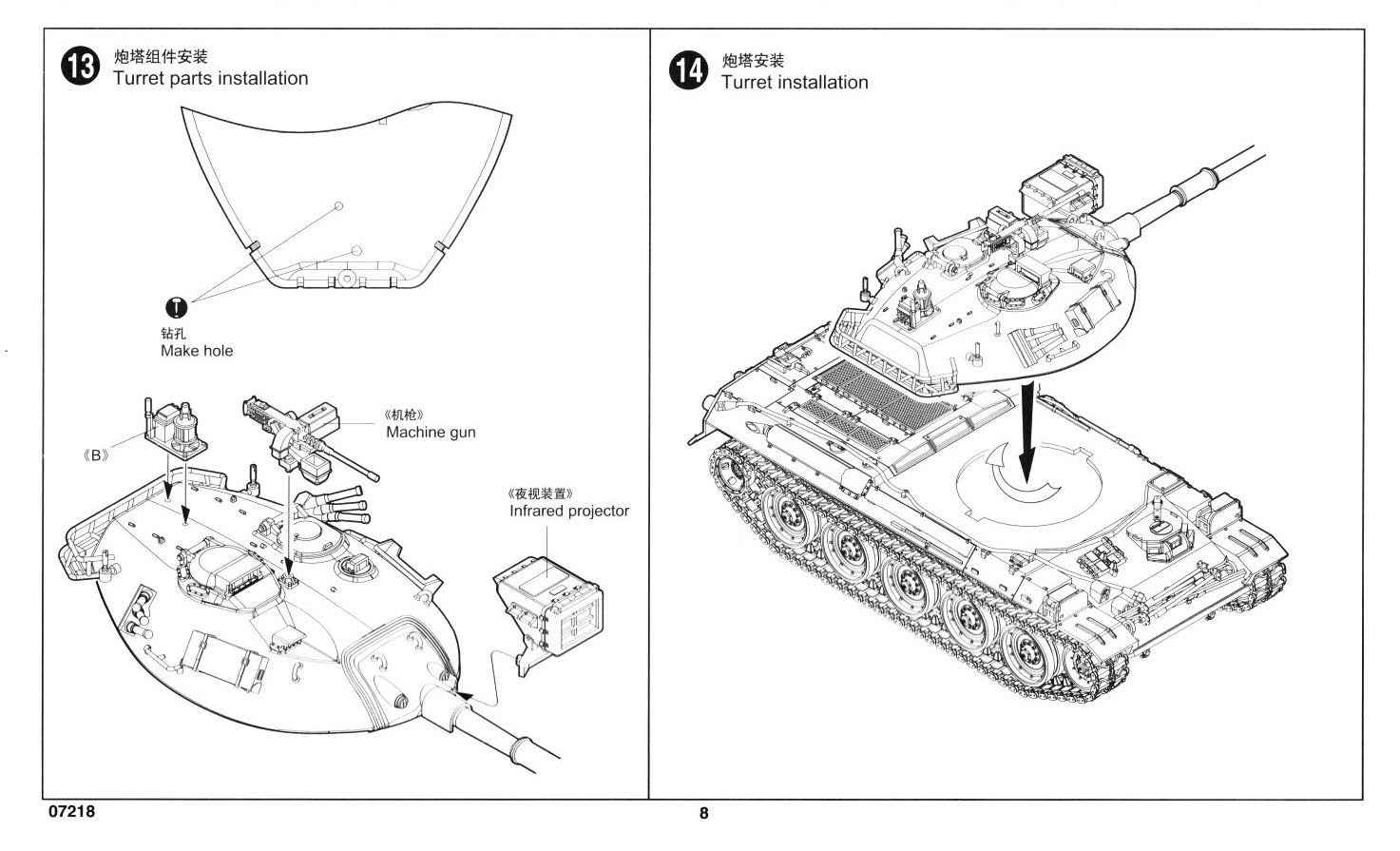 13
炮塔组件安装
Turret parts installation

钻孔
Make hole

《B》

《机枪》
Machine gun

《夜视装置》
Infrared projector

14
炮塔安装
Turret installation

07218

8