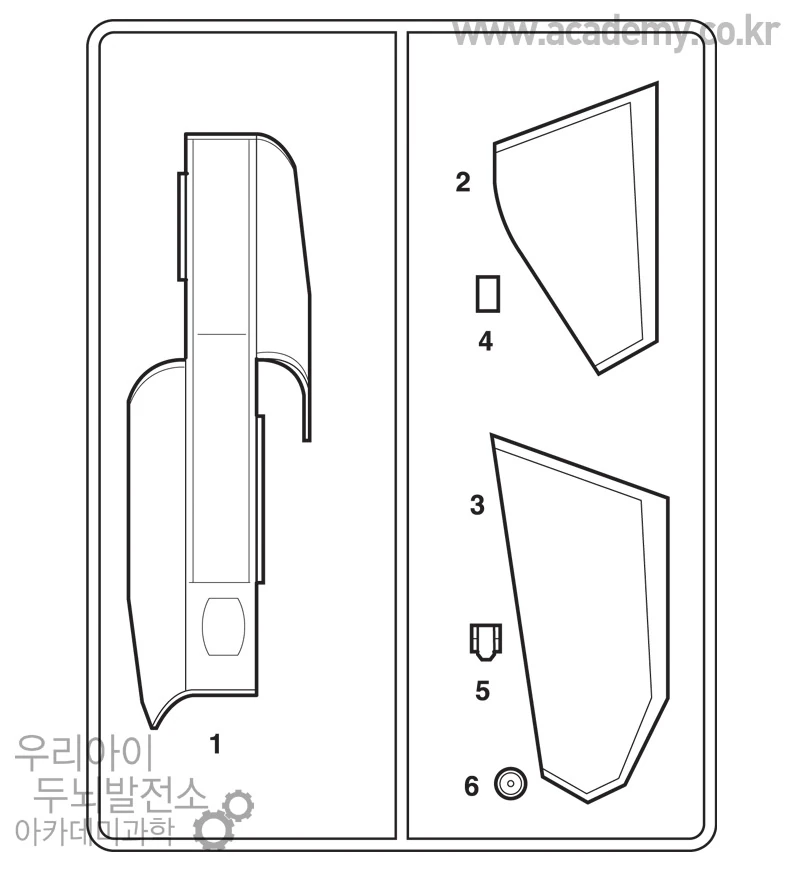 www.academy.co.kr

1

2

4

3

5

6

우리아이
두뇌발전소
아카데미과학