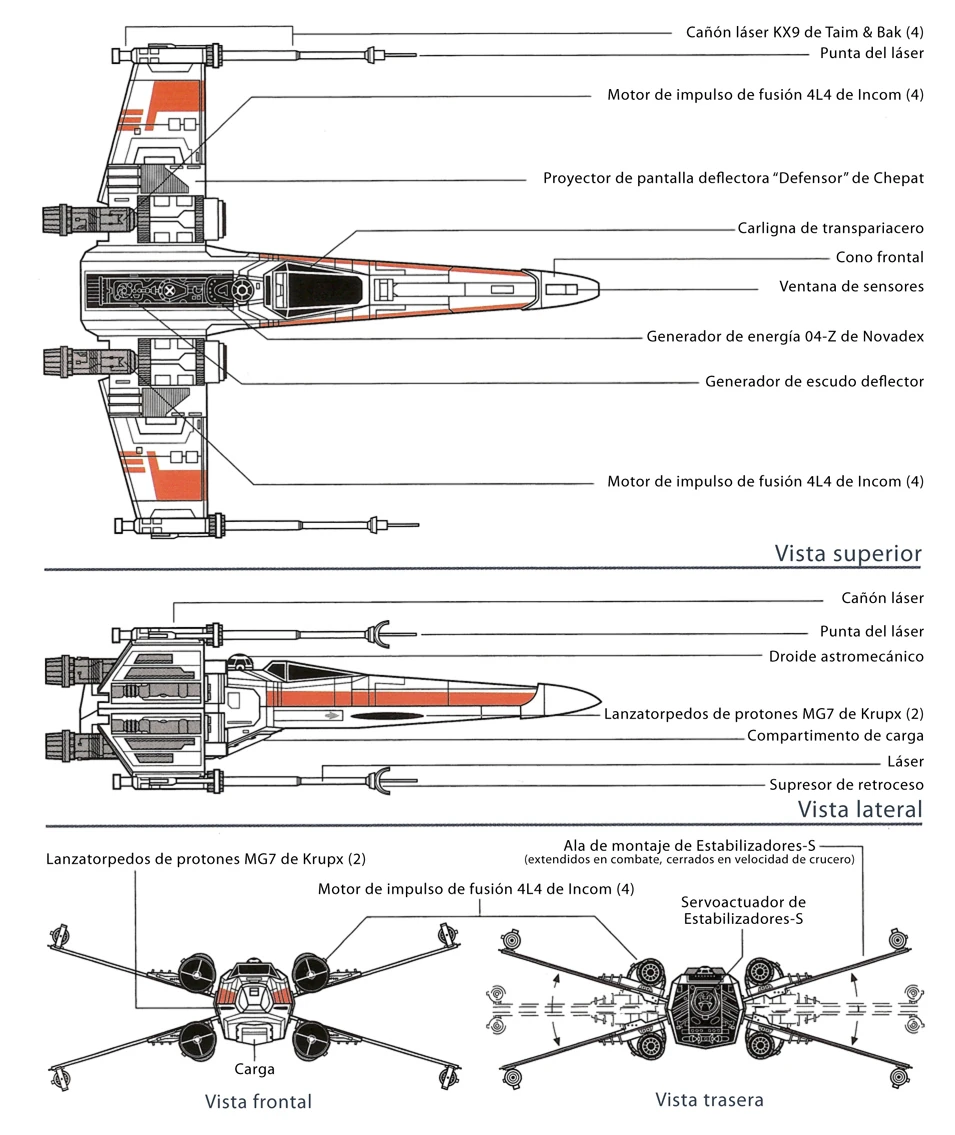 Cañón láser KX9 de Taim & Bak (4)
Punta del láser
Motor de impulso de fusión 4L4 de Incom (4)
Proyector de pantalla deflectora "Defensor" de Chepat
Carligna de transpariacero
Cono frontal
Ventana de sensores
Generador de energía 04-Z de Novadex
Generador de escudo deflector
Motor de impulso de fusión 4L4 de Incom (4)

Vista superior

Cañón láser
Punta del láser
Droide astromecánico
Lanzatorpedos de protones MG7 de Krupx (2)
Compartimento de carga
Láser
Supresor de retroceso

Vista lateral

Lanzatorpedos de protones MG7 de Krupx (2)
Motor de impulso de fusión 4L4 de Incom (4)
Ala de montaje de Estabilizadores-S
(extendidos en combate, cerrados en velocidad de crucero)
Servoactuador de Estabilizadores-S
Carga

Vista frontal

Vista trasera