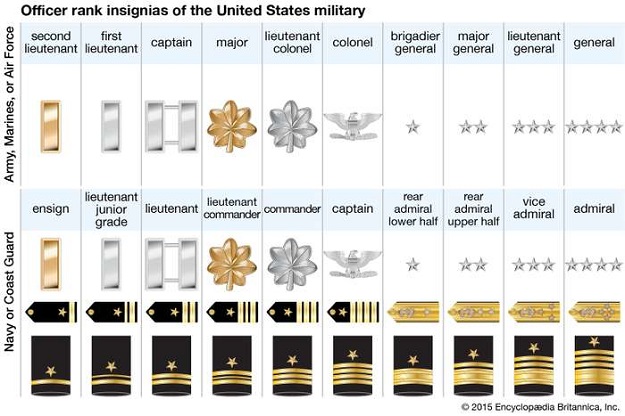 Officer rank insignias of the United States military

Army, Marines, or Air Force

| second lieutenant | first lieutenant | captain | major | lieutenant colonel | colonel | brigadier general | major general | lieutenant general | general |
|---|---|---|---|---|---|---|---|---|---|

Navy or Coast Guard

| ensign | lieutenant junior grade | lieutenant | lieutenant commander | commander | captain | rear admiral lower half | rear admiral upper half | vice admiral | admiral |
|---|---|---|---|---|---|---|---|---|---|

© 2015 Encyclopædia Britannica, Inc.