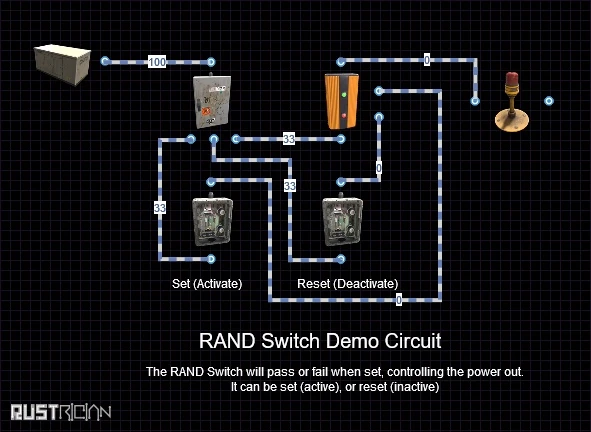 100

0

33

0

33

33

Set (Activate)

Reset (Deactivate)

0

RAND Switch Demo Circuit

The RAND Switch will pass or fail when set, controlling the power out. It can be set (active), or reset (inactive)

RUSTRICIAN