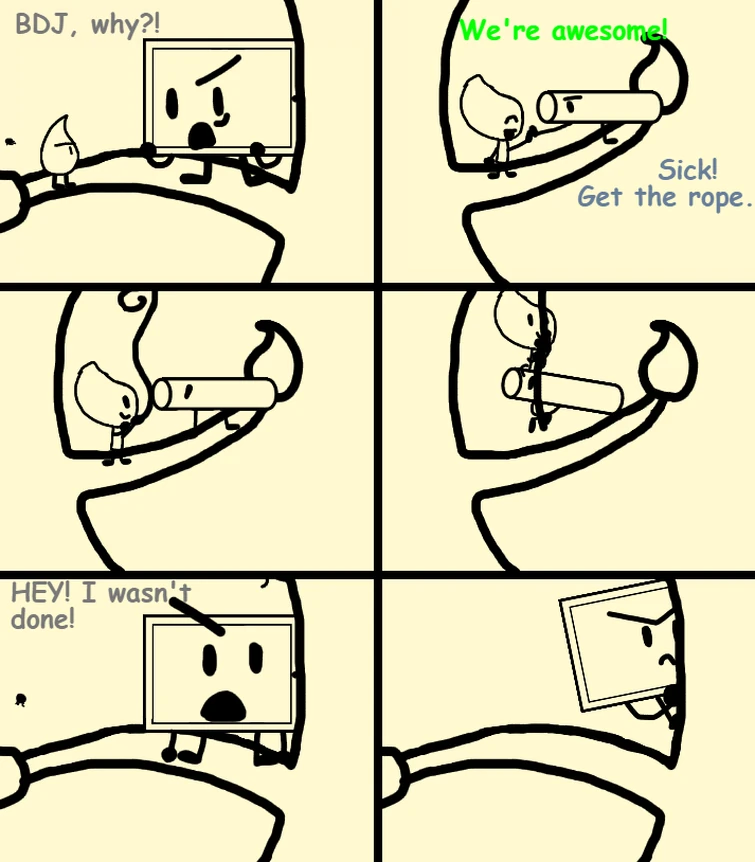 BDJ, why?!

We're awesome!

Sick!
Get the rope.

HEY! I wasn't done!