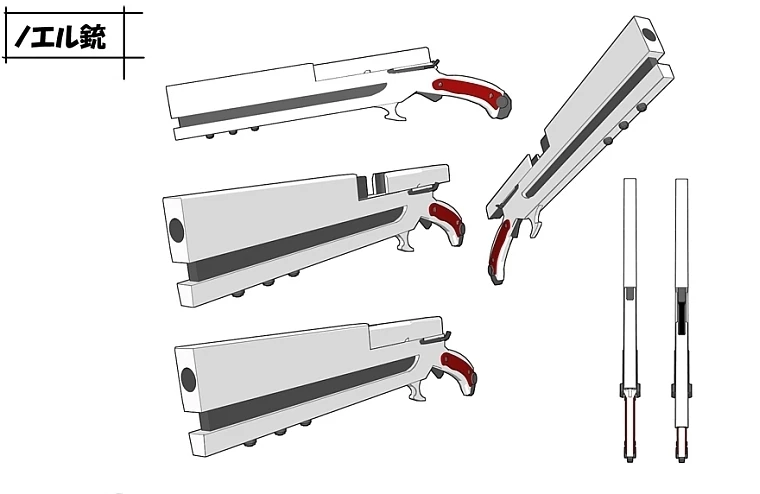 ノエル銃