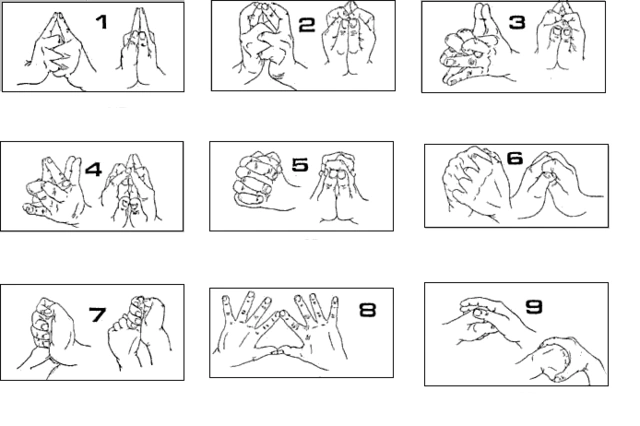 1

2

3

4

5

6

7

8

9