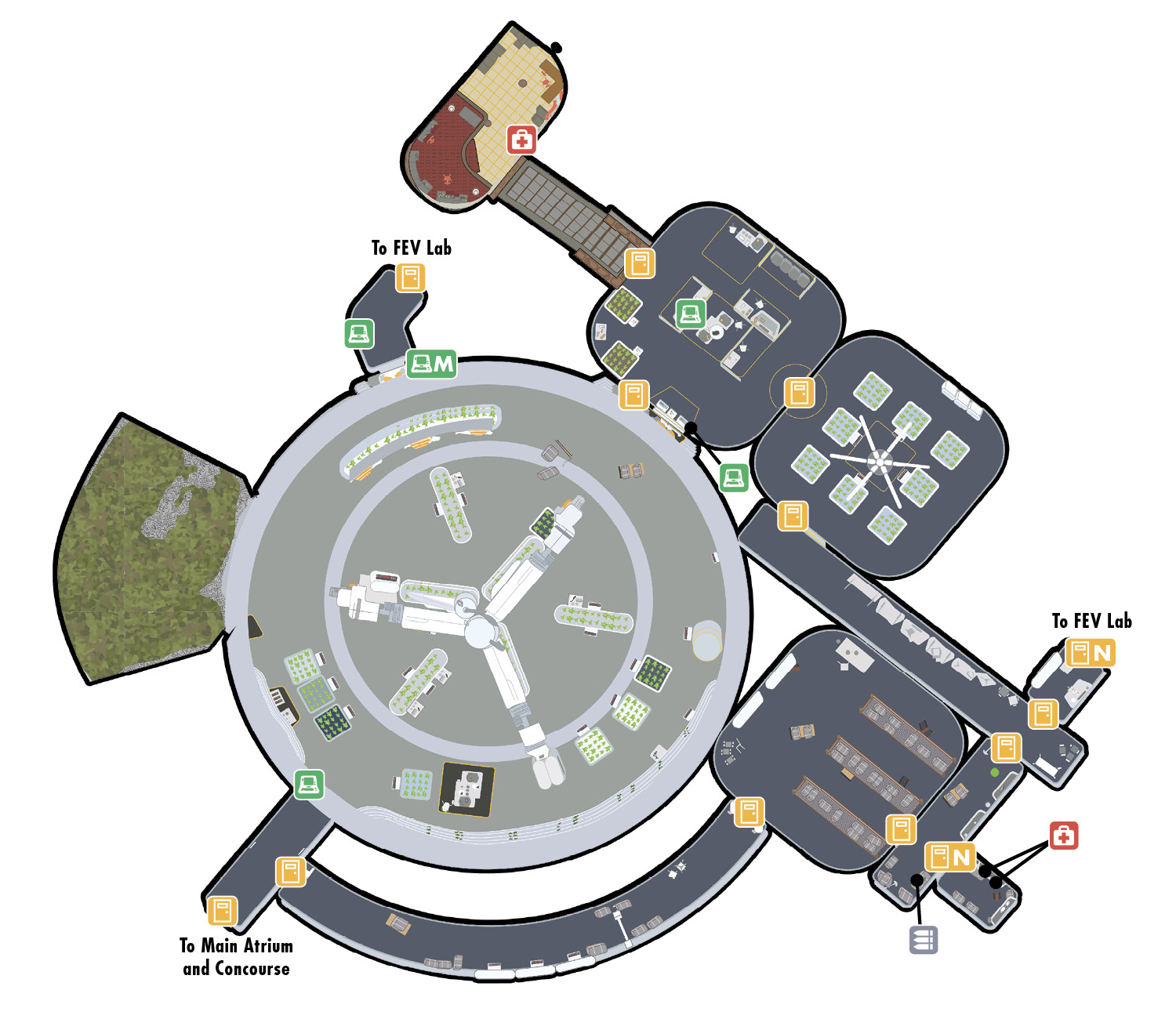 To FEV Lab

M

To FEV Lab

N

N

To Main Atrium and Concourse