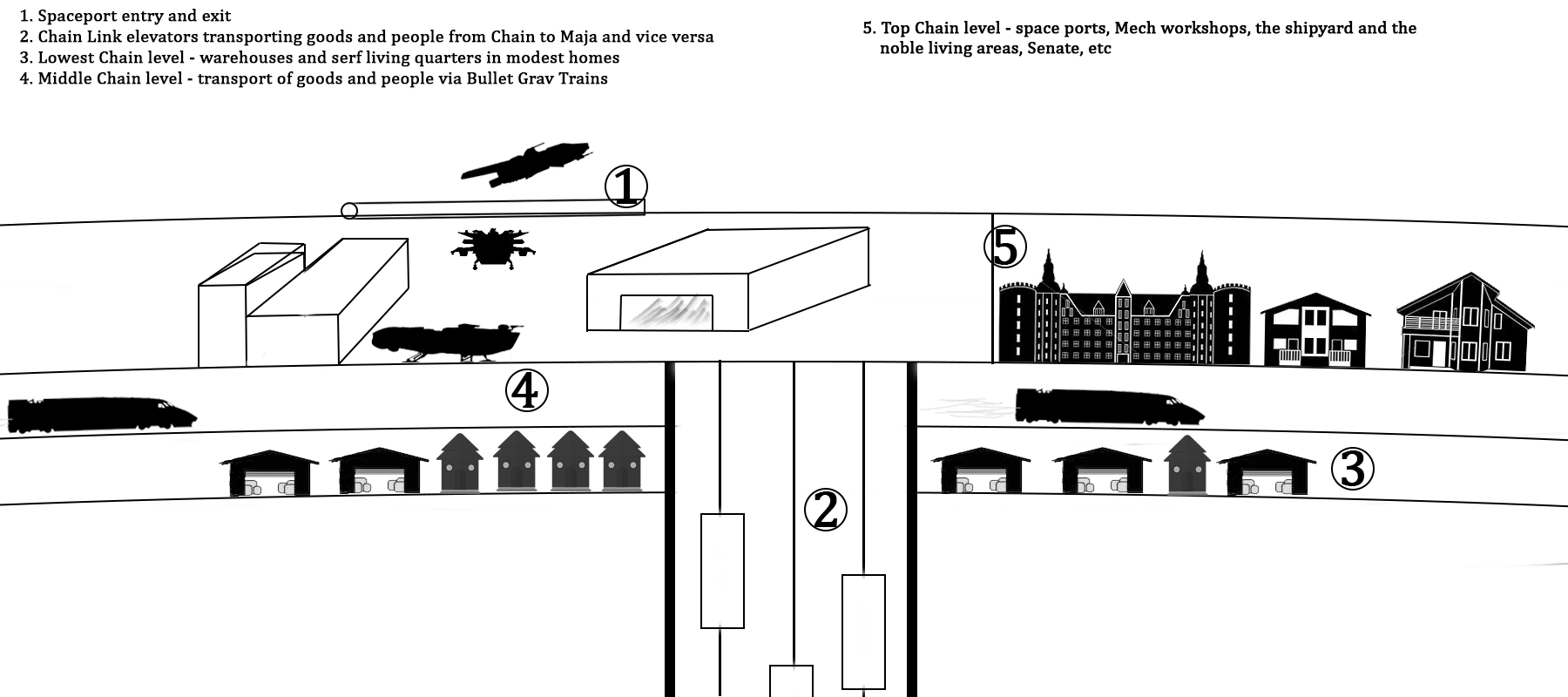 1. Spaceport entry and exit
2. Chain Link elevators transporting goods and people from Chain to Maja and vice versa
3. Lowest Chain level - warehouses and serf living quarters in modest homes
4. Middle Chain level - transport of goods and people via Bullet Grav Trains

5. Top Chain level - space ports, Mech workshops, the shipyard and the noble living areas, Senate, etc

①

⑤

④

③

②