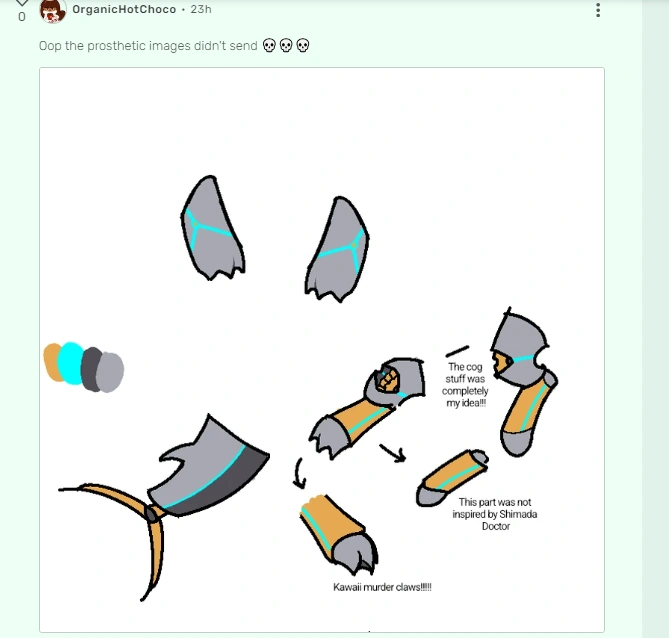 0
OrganicHotChoco • 23h

Oop the prosthetic images didn't send 💀💀💀

The cog stuff was completely my idea!!!

This part was not inspired by Shimada Doctor

Kawaii murder claws!!!!!