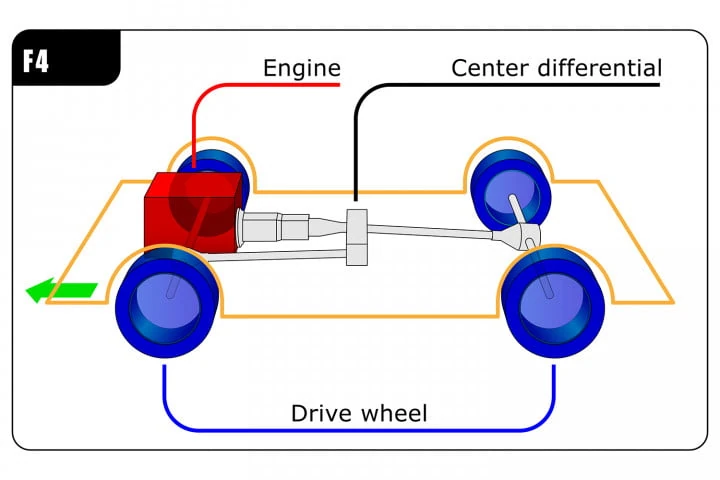 F4

Engine

Center differential

Drive wheel