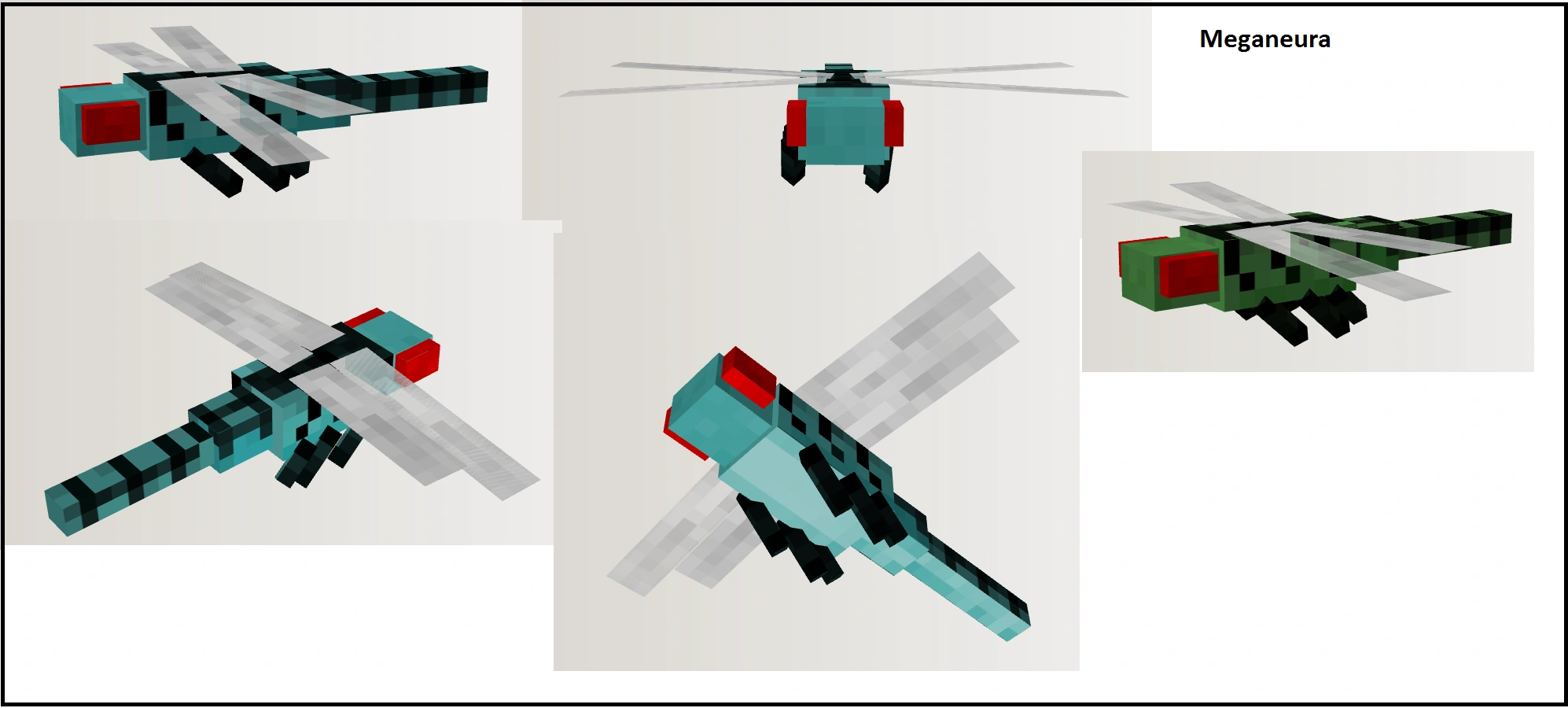 Meganeura