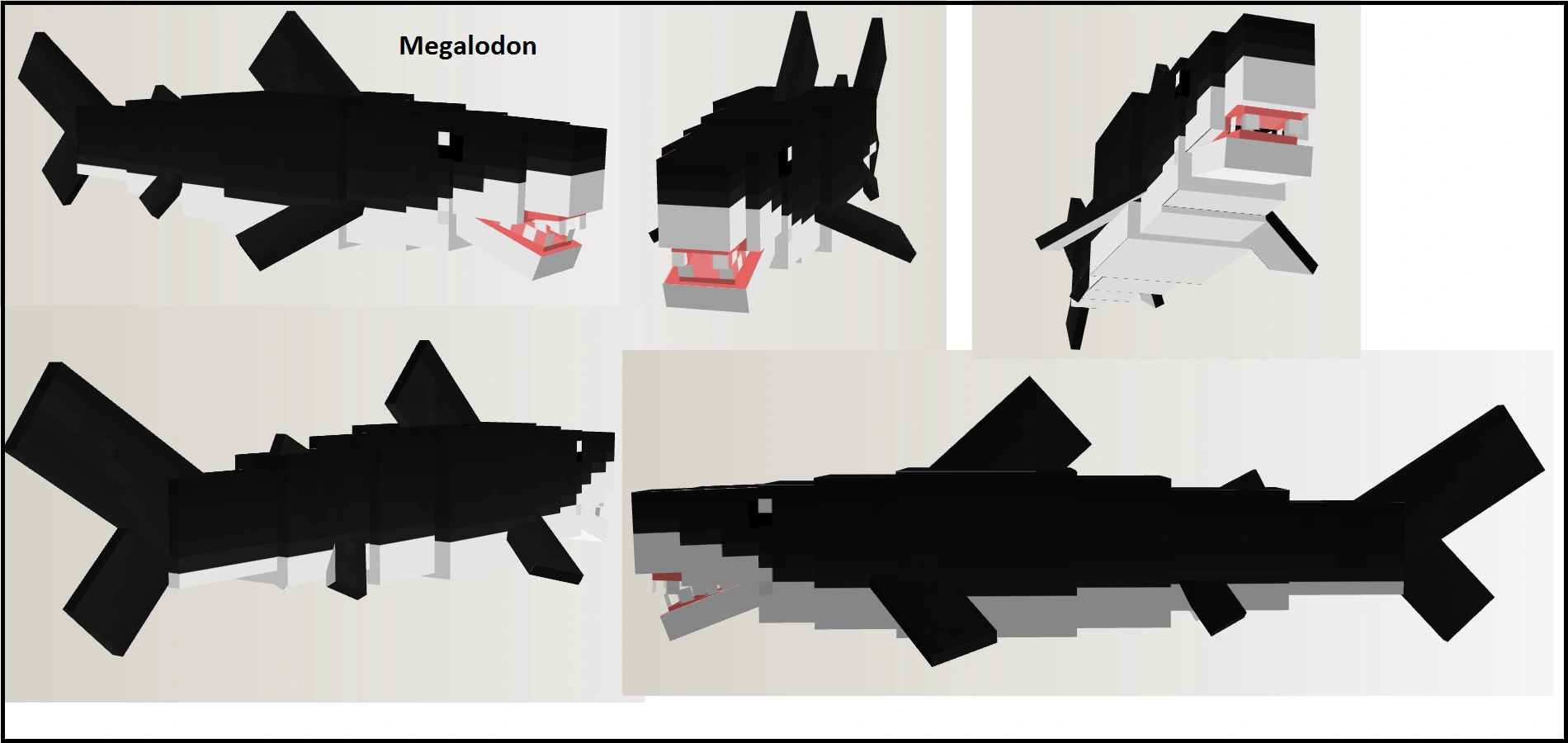 Megalodon