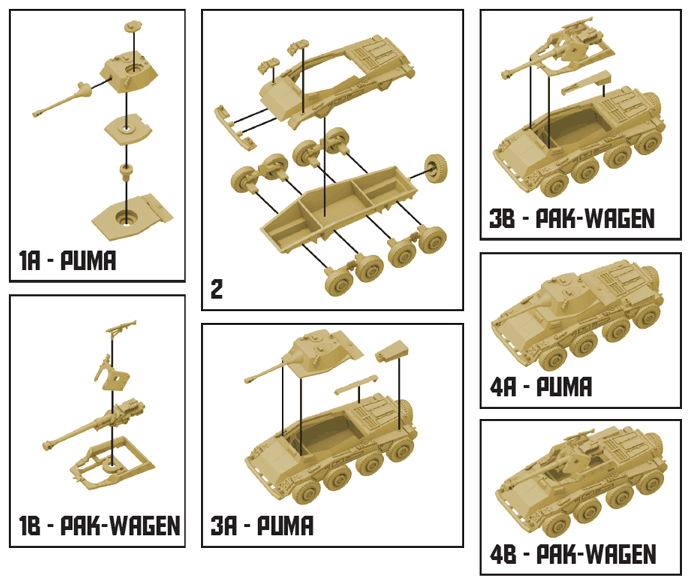 1A - PUMA

1B - PAK-WAGEN

2

3A - PUMA

3B - PAK-WAGEN

4A - PUMA

4B - PAK-WAGEN