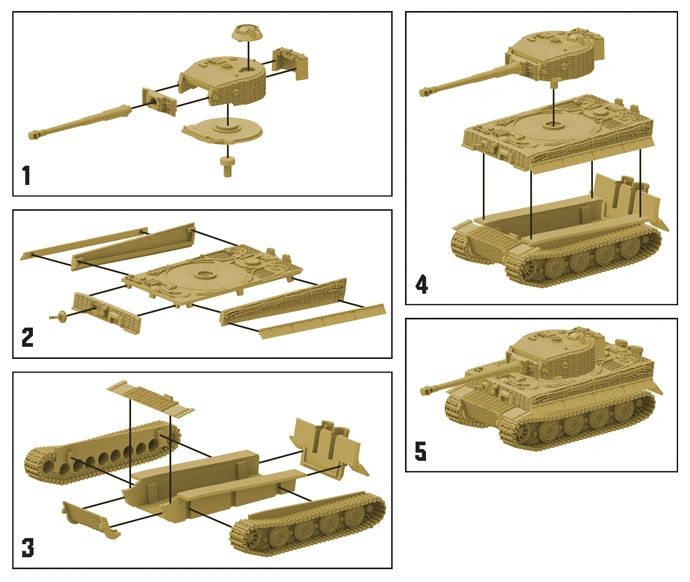 1

2

3

4

5