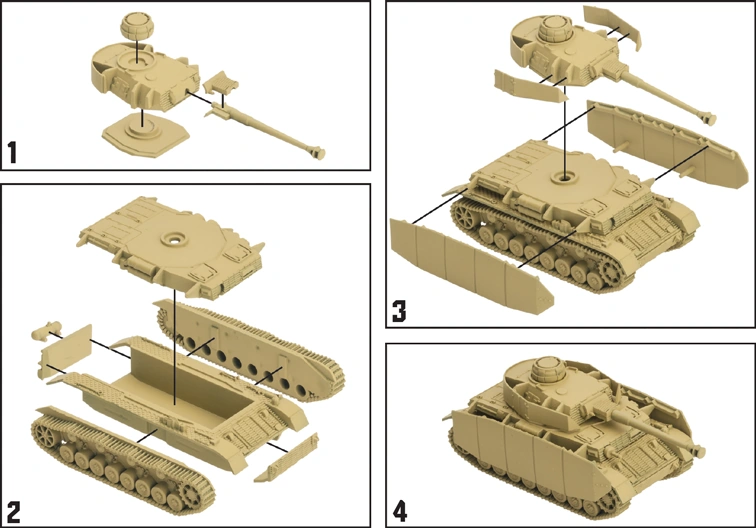 1

2

3

4