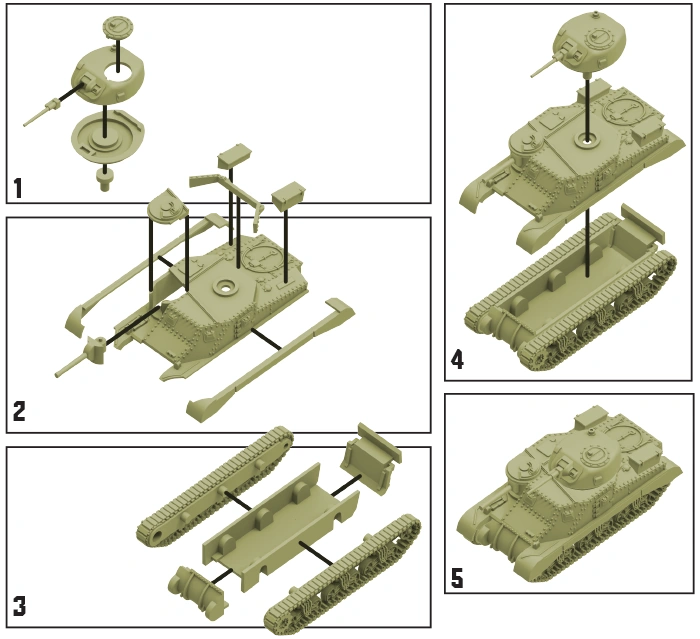 1

2

3

4

5