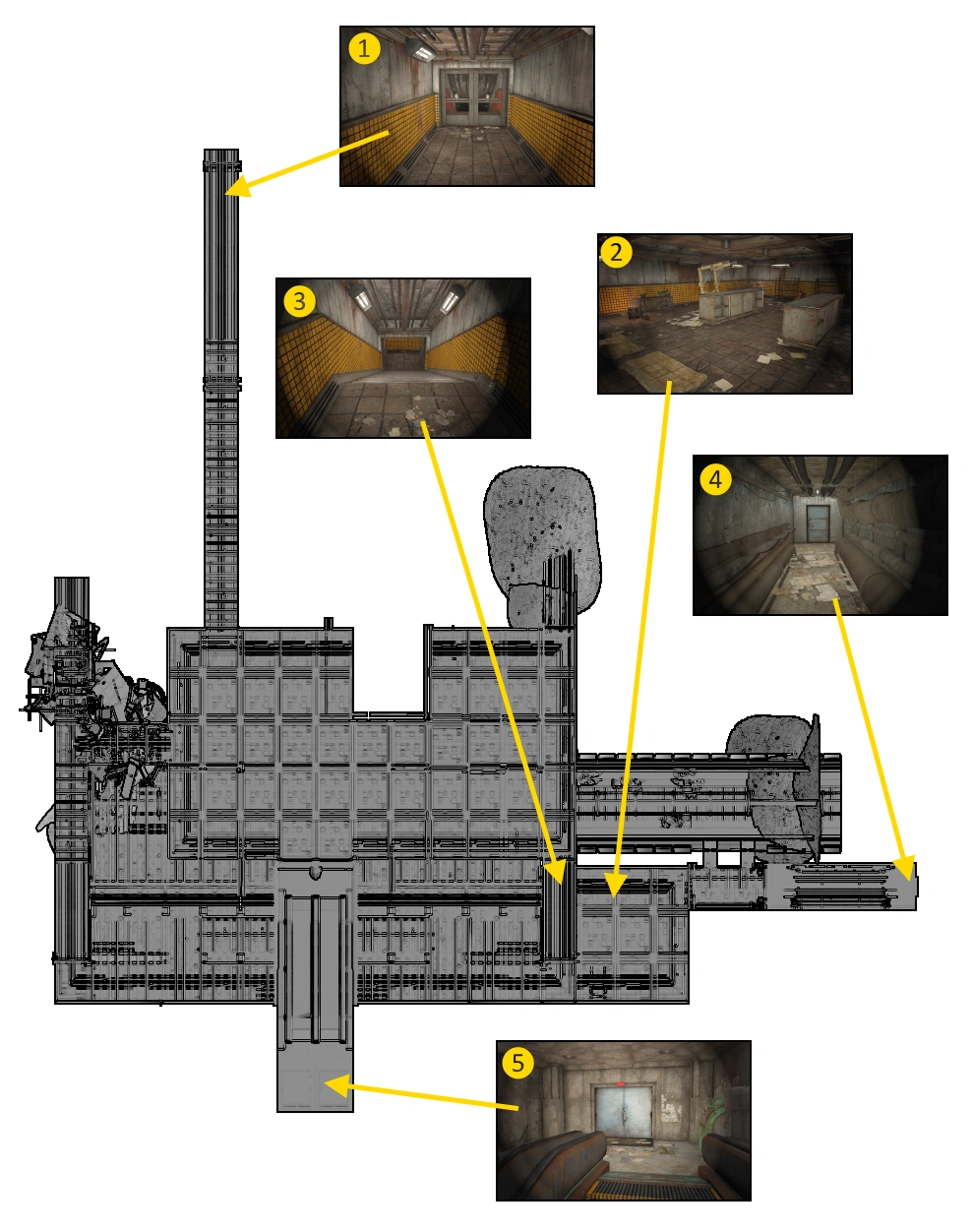 1

2

3

4

5