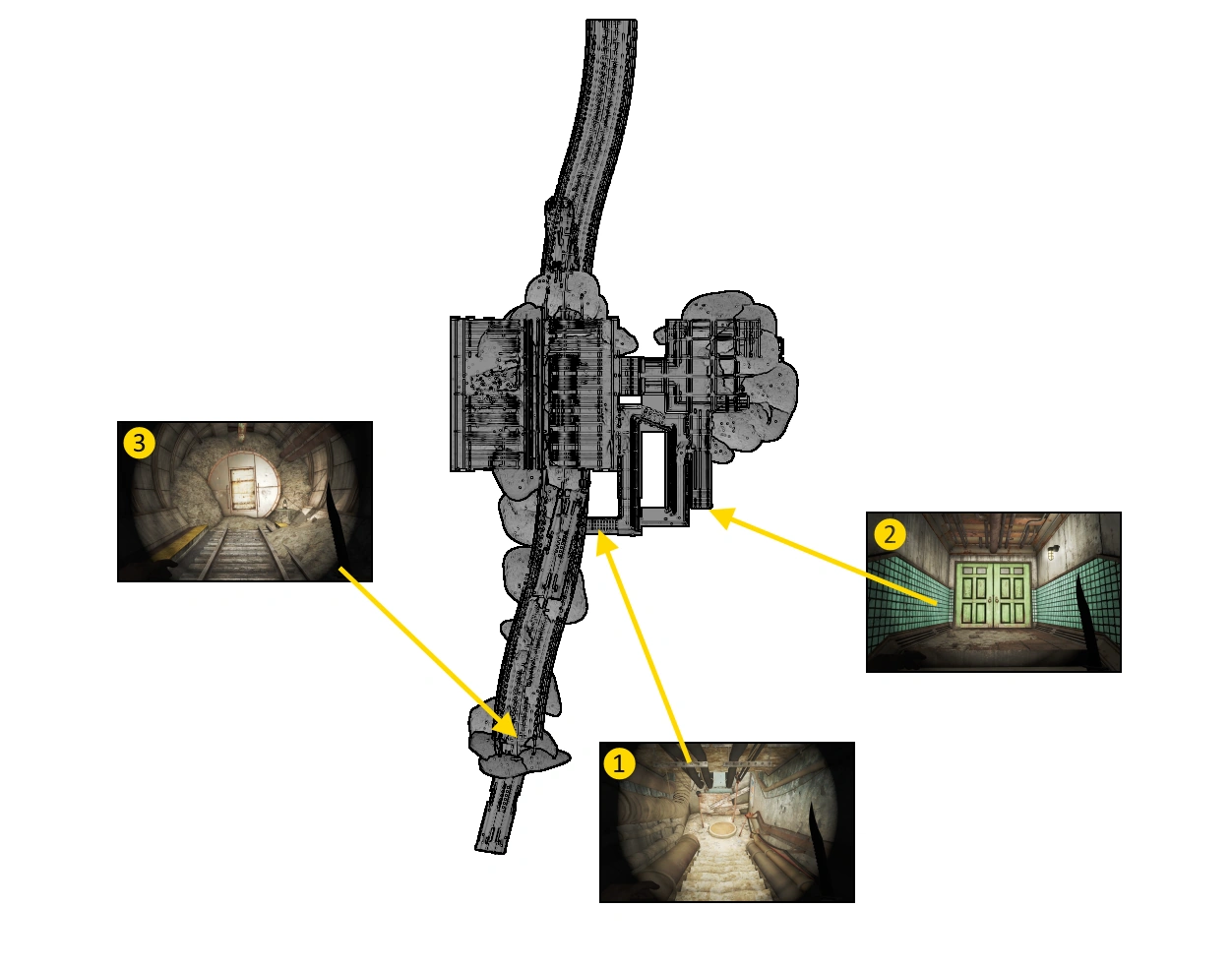 3

2

1