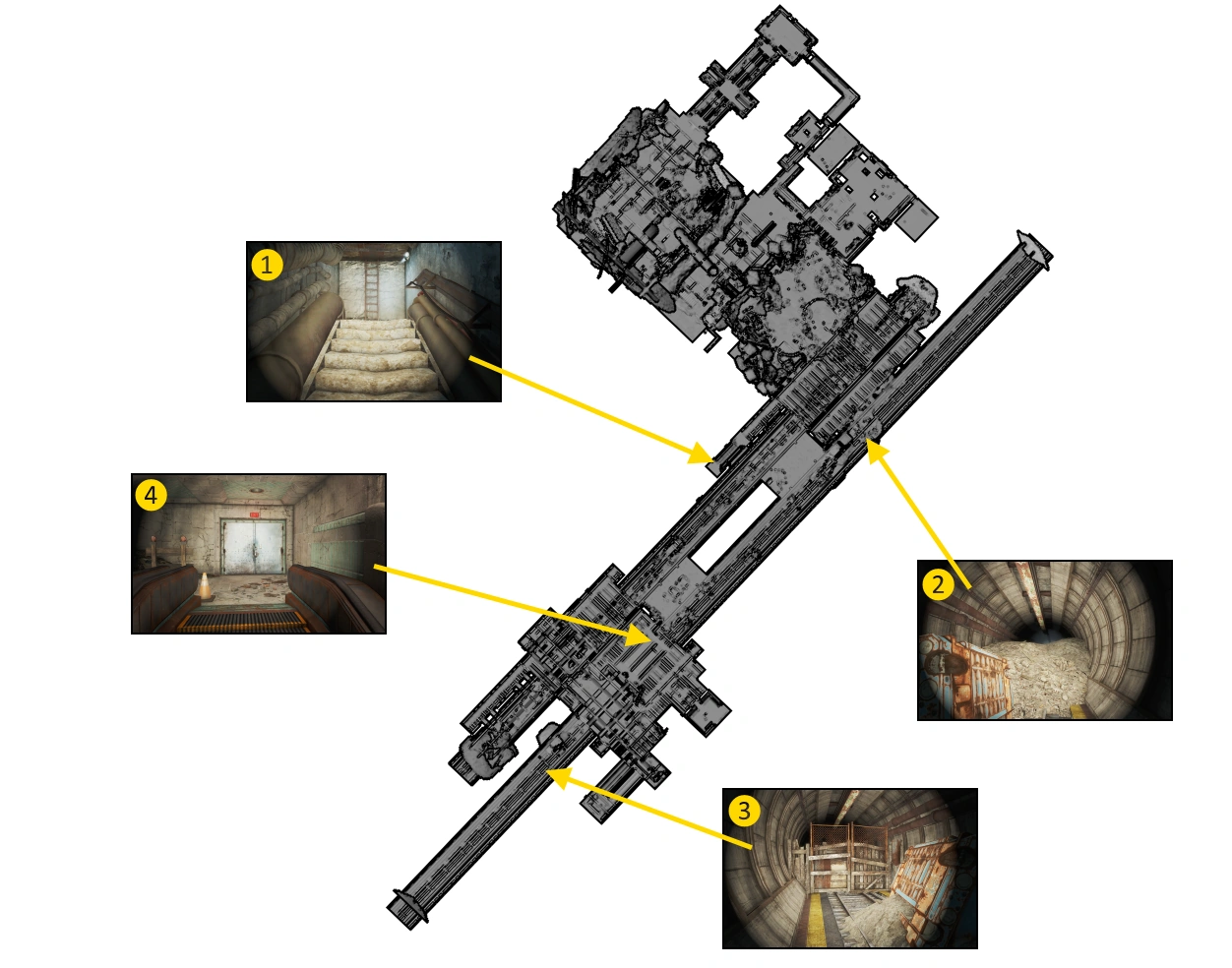 1

4

2

3