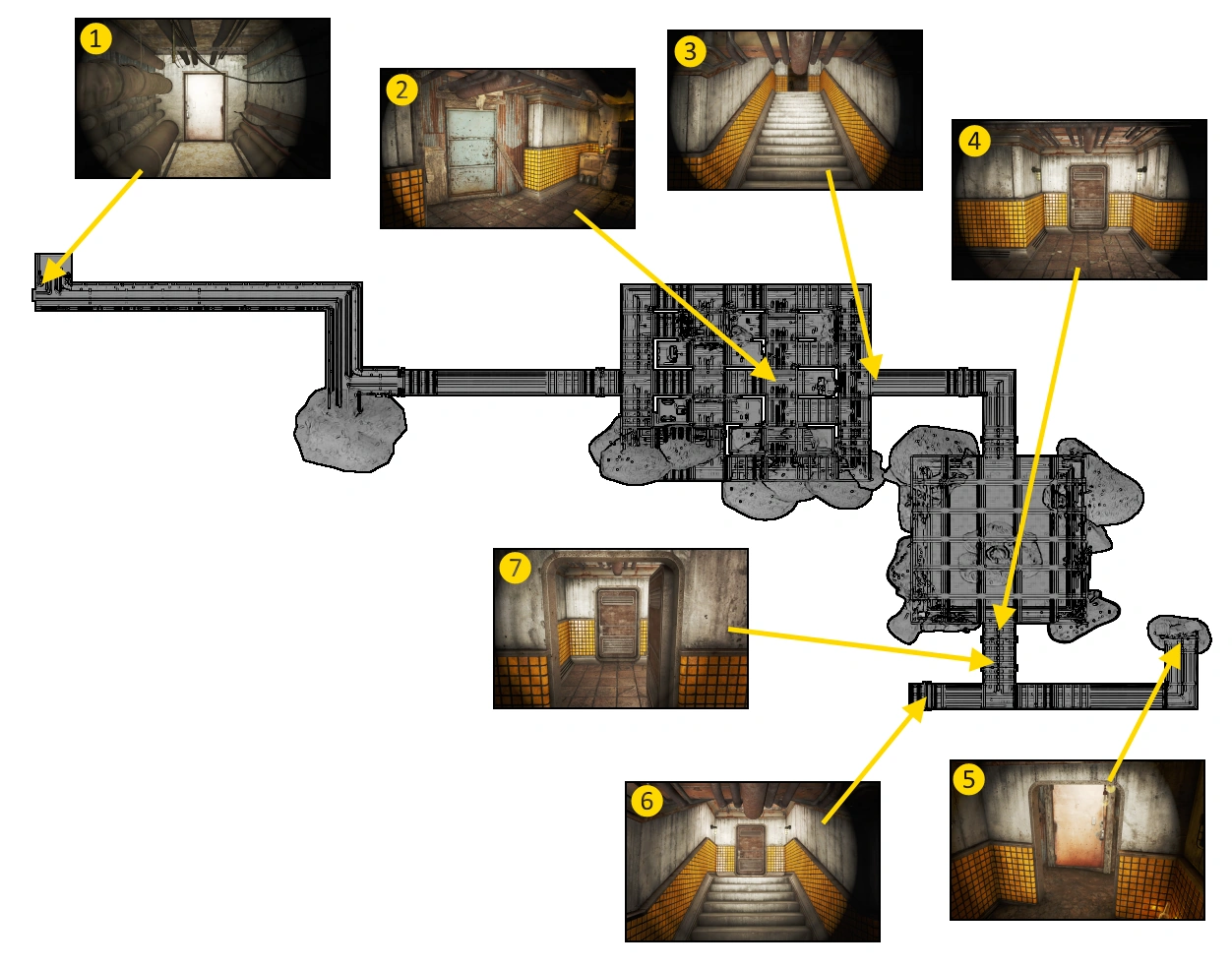 1
2
3
4
7
6
5