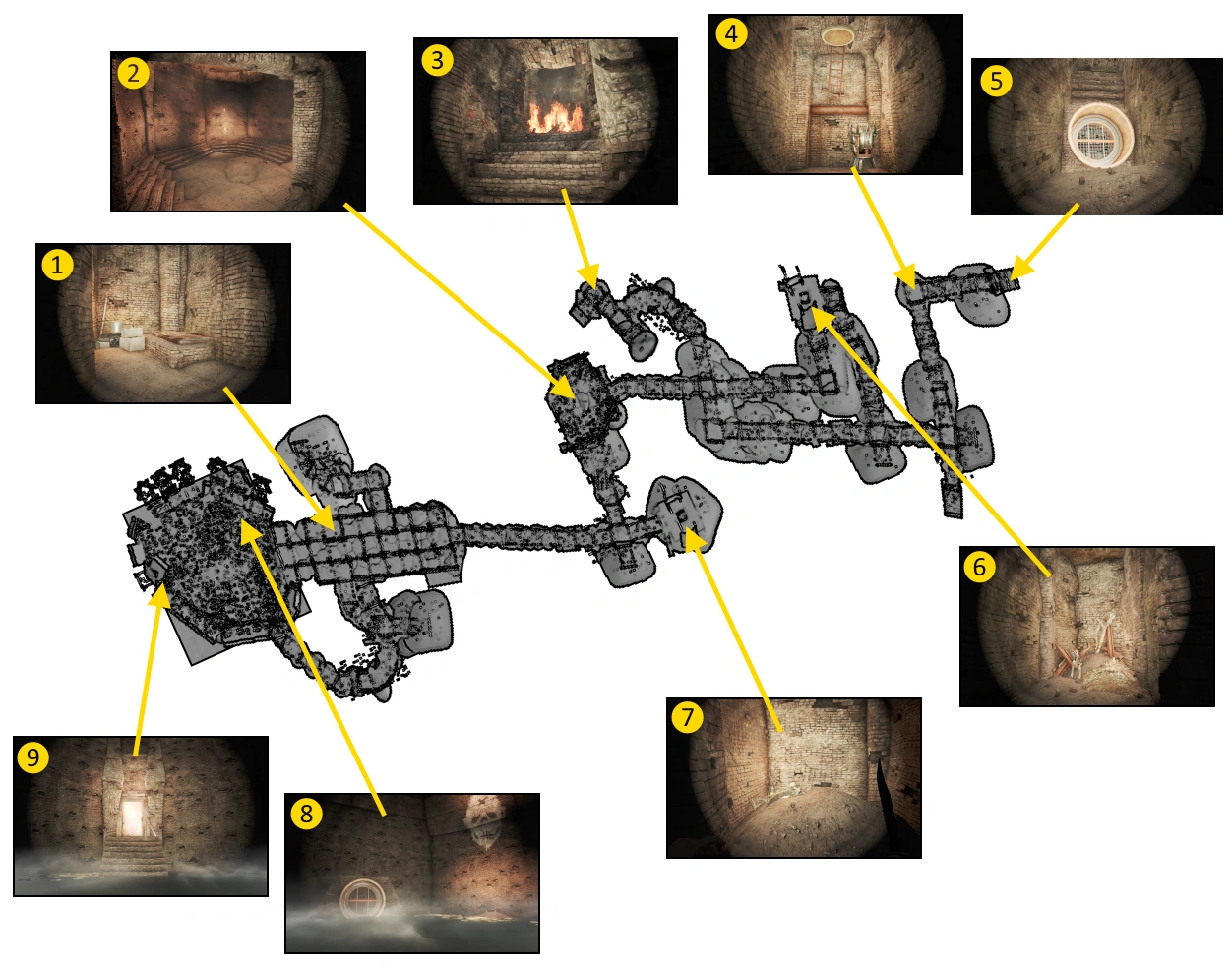 2

3

4

5

1

6

7

9

8