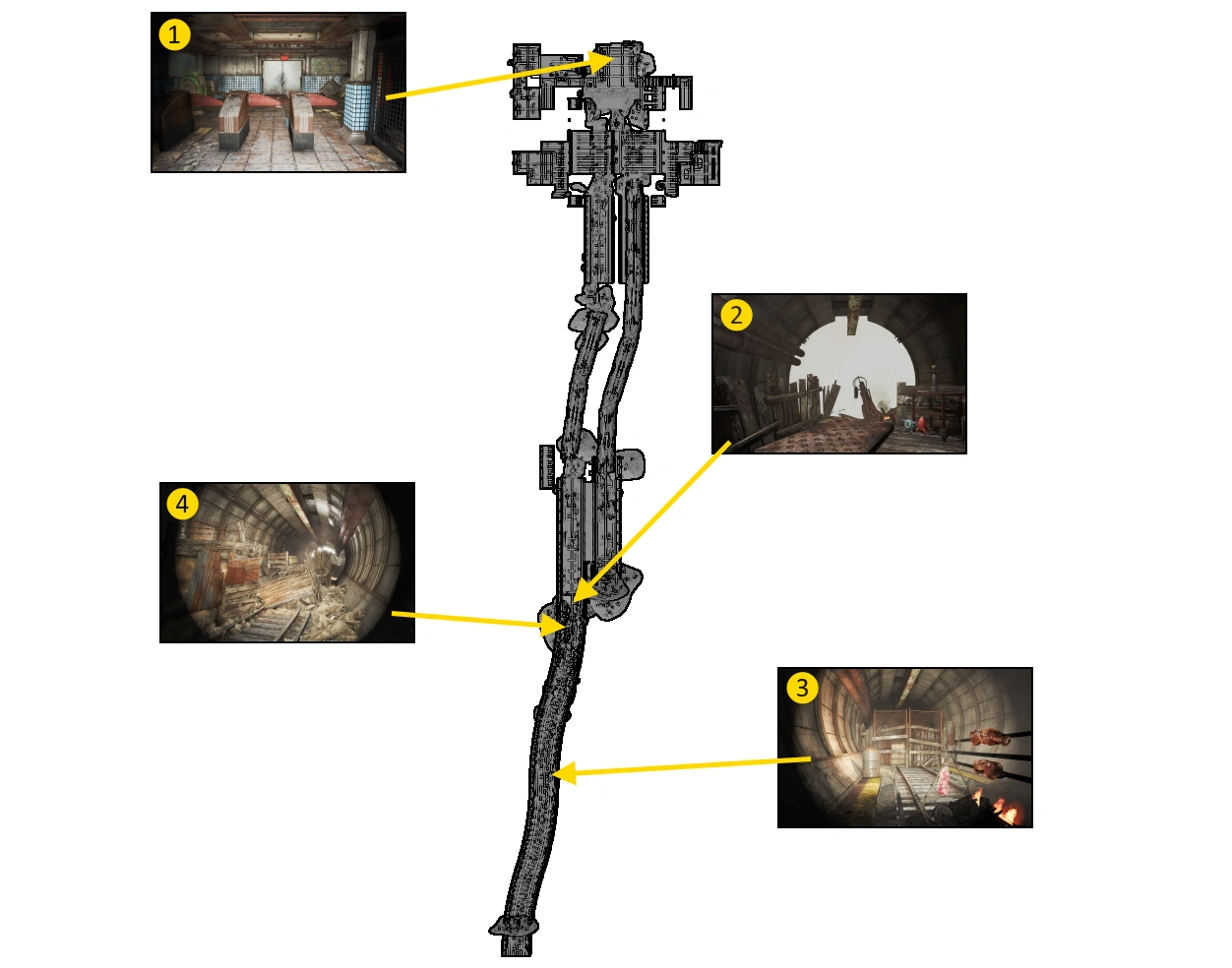 1

2

4

3