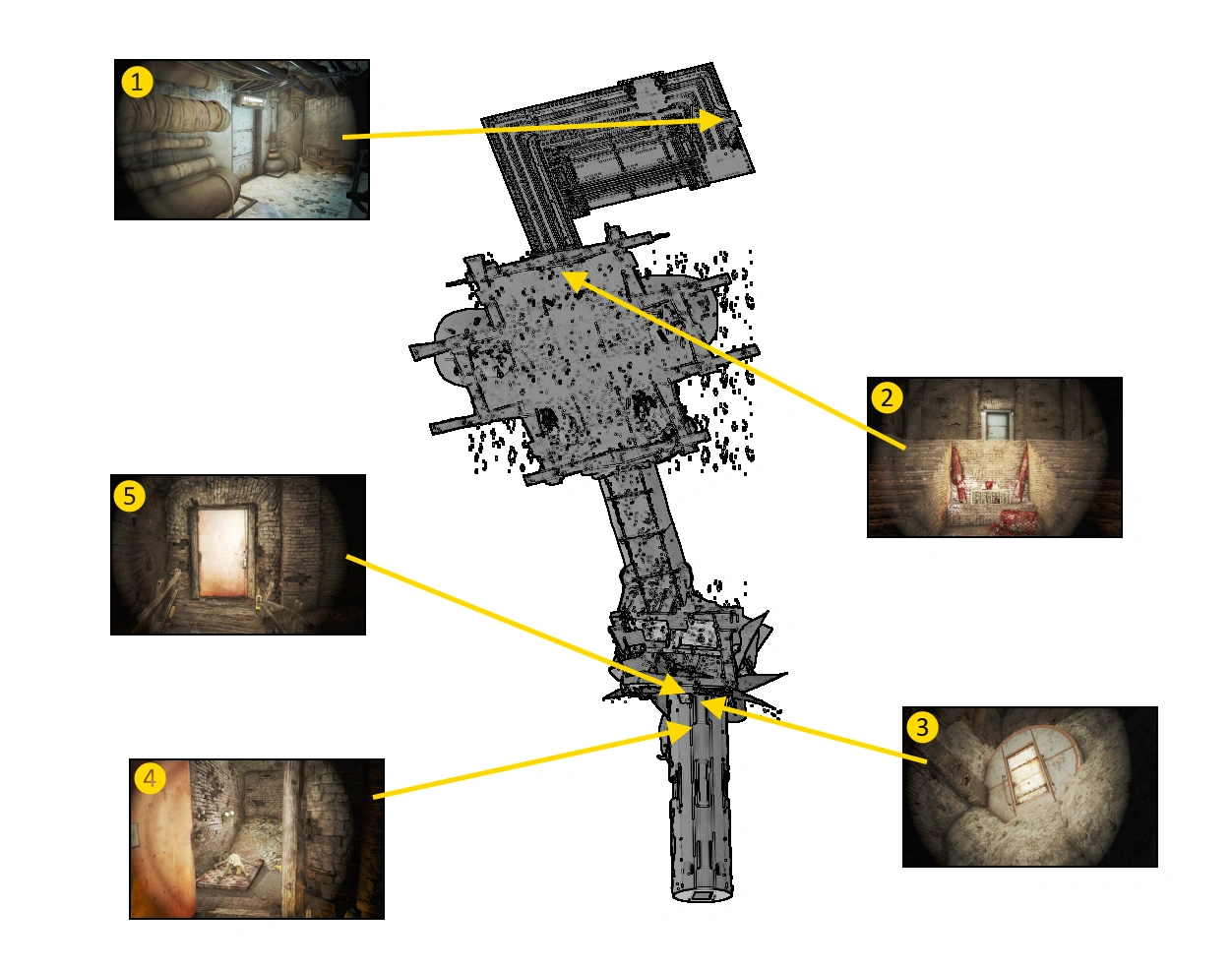 1

2

5

3

4