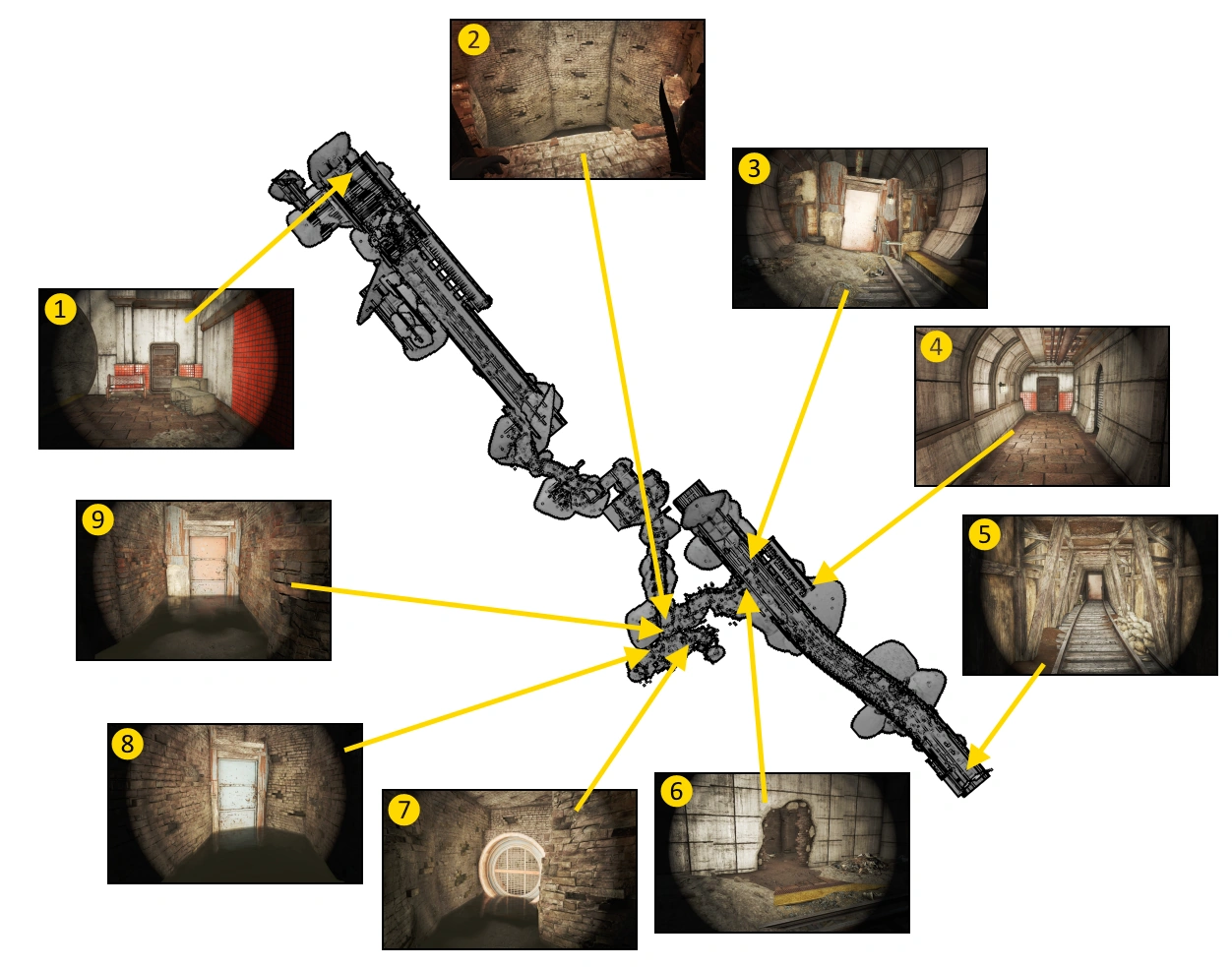 2
3
1
4
9
5
8
7
6