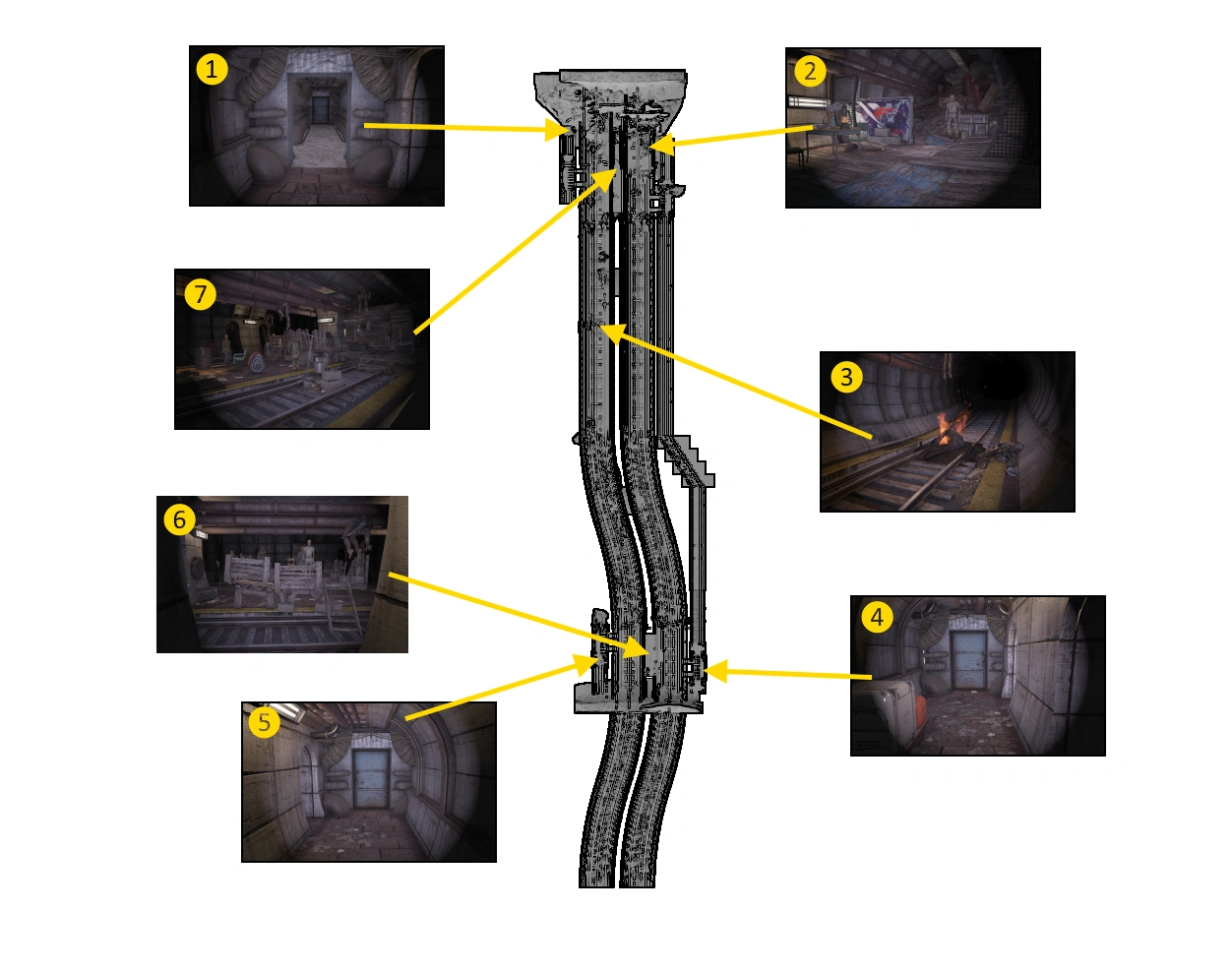 1

2

7

3

6

4

5