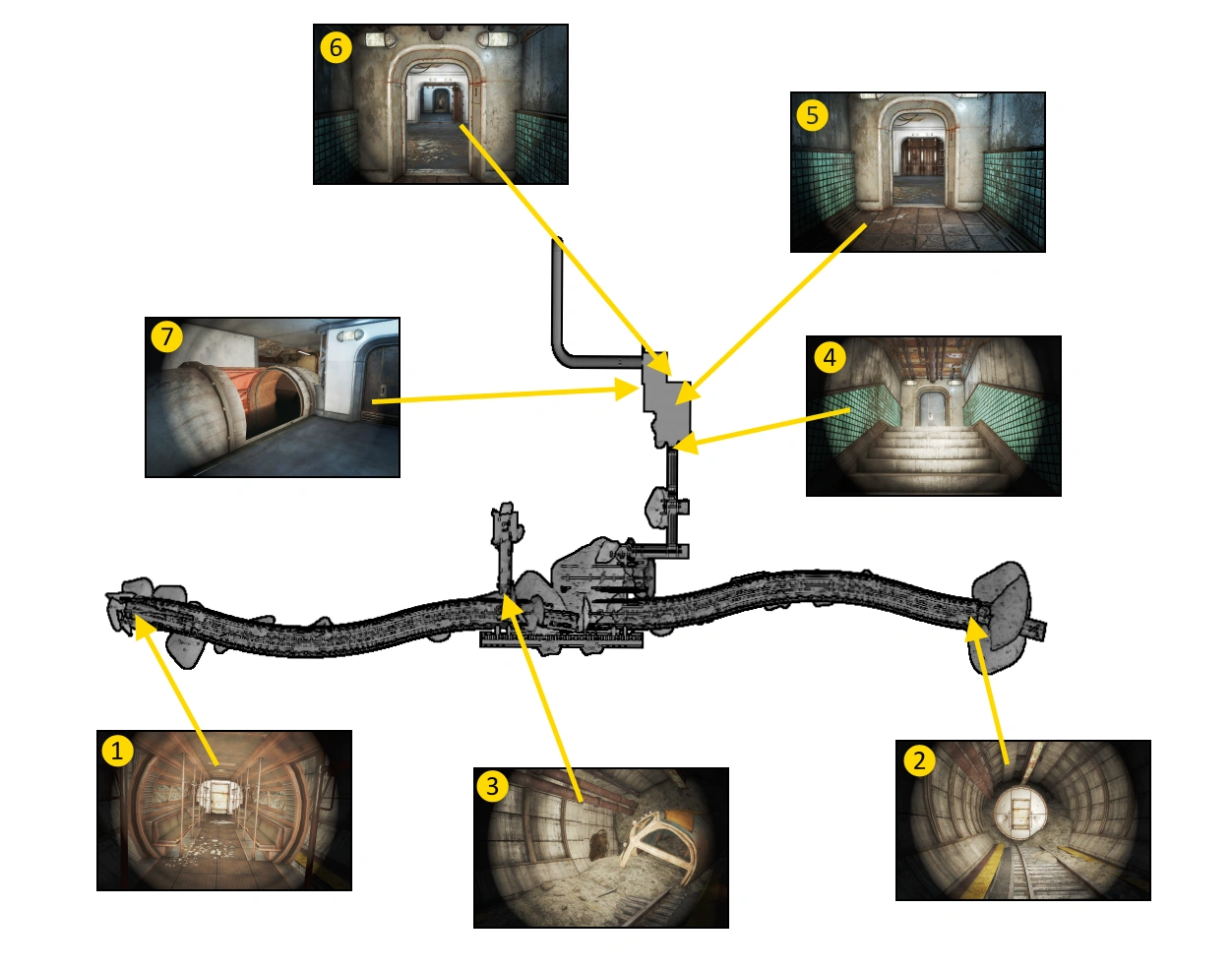 6

5

7

4

1

3

2