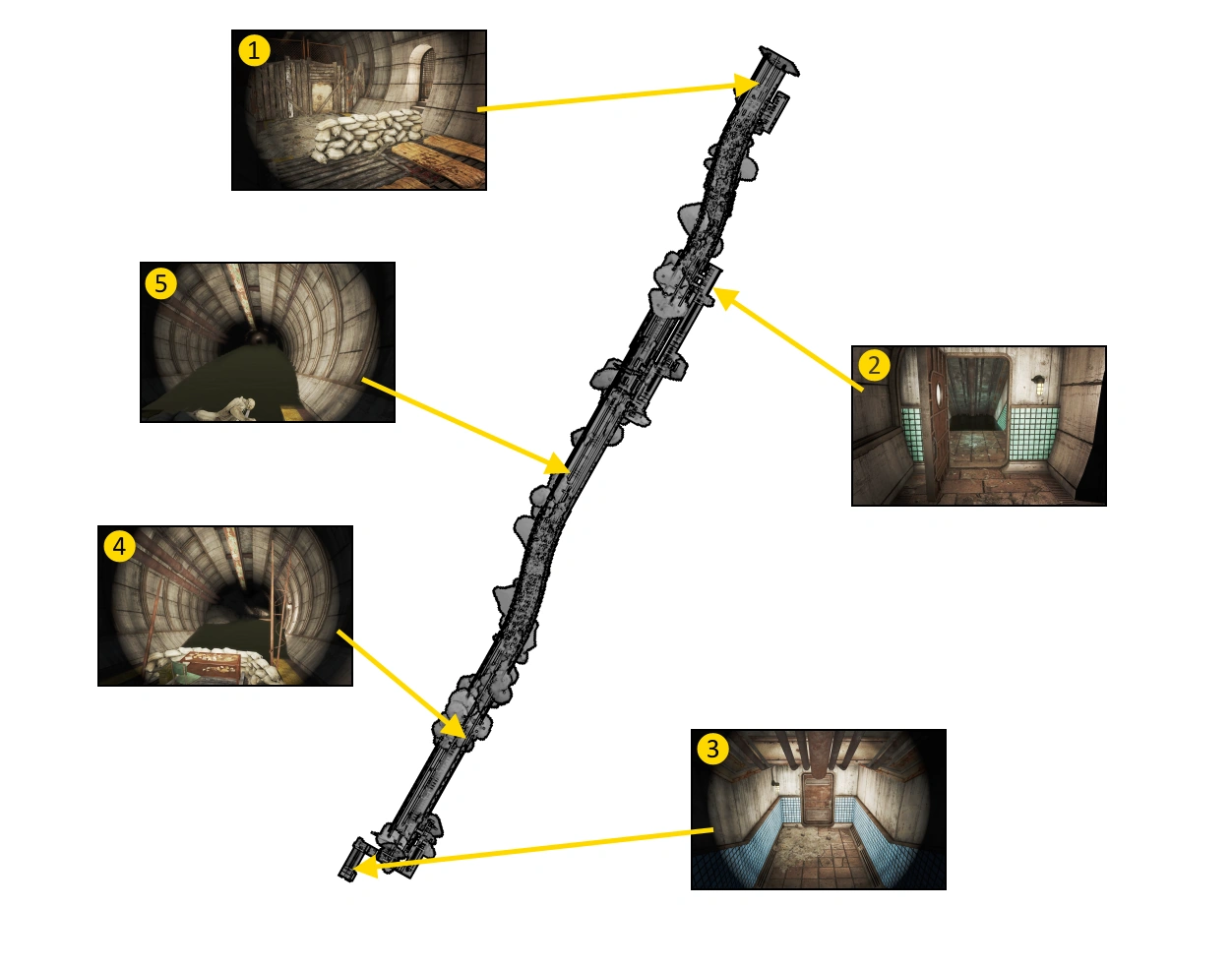 1

5

2

4

3