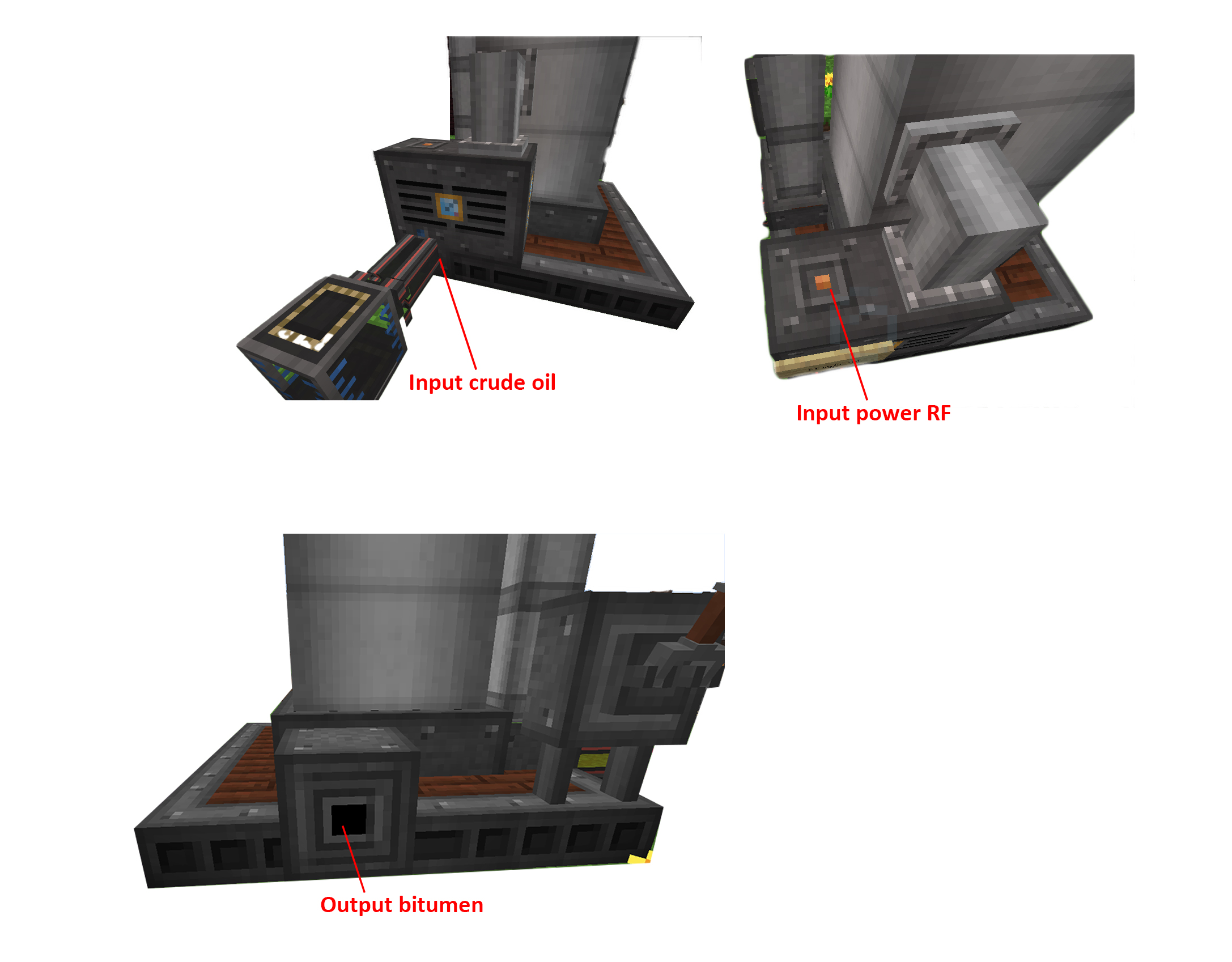 Input crude oil

Input power RF

Output bitumen