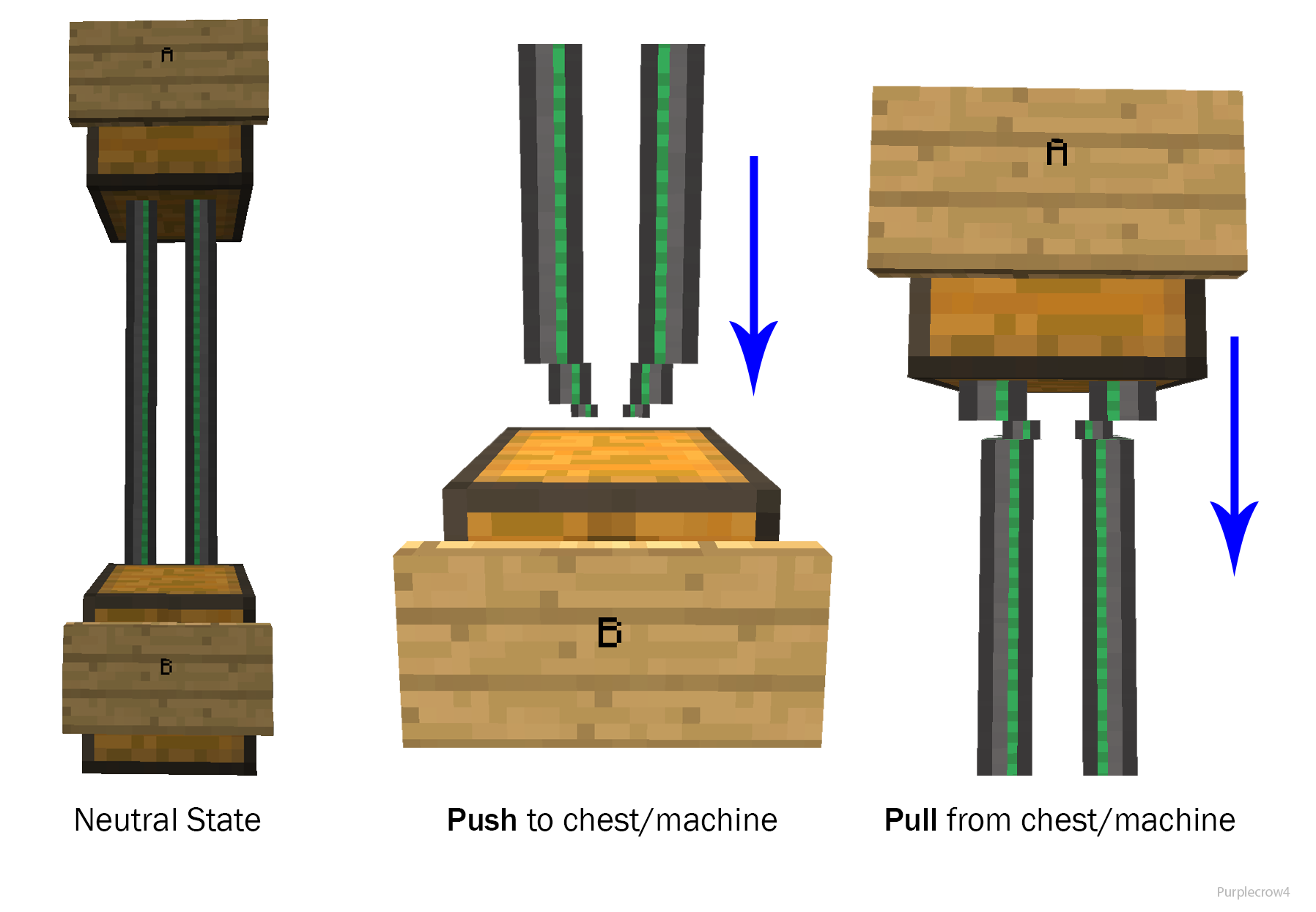 A

B

Neutral State

B

Push to chest/machine

A

Pull from chest/machine

Purplecrow4