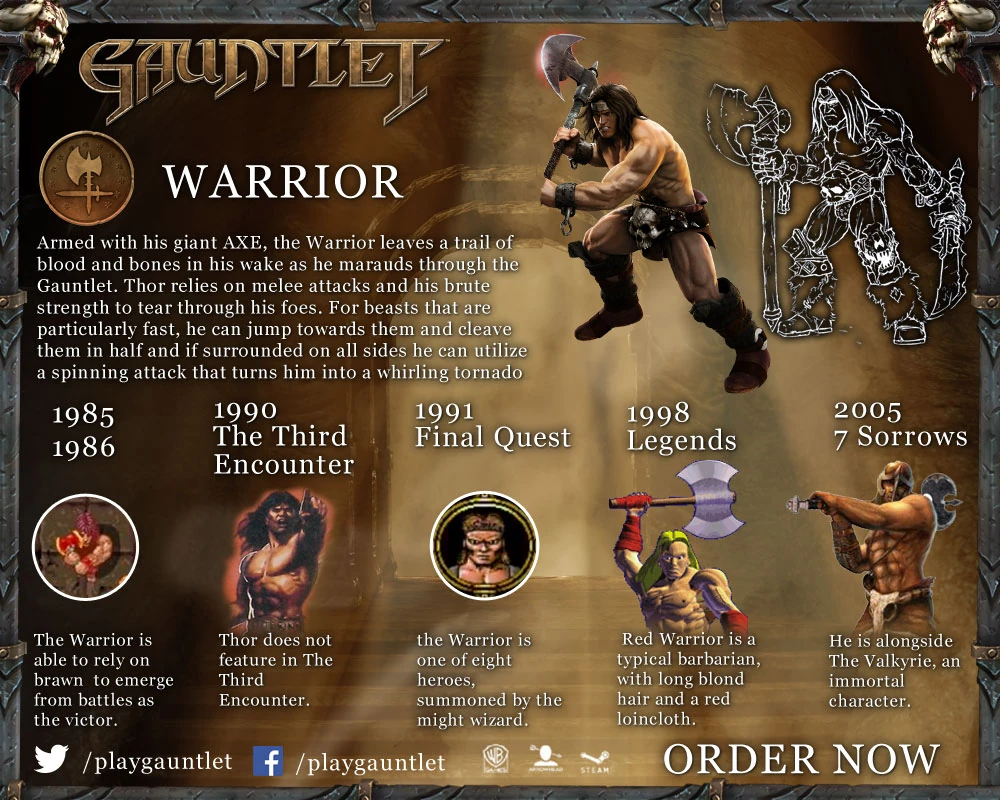 GAUNTLET

WARRIOR

Armed with his giant AXE, the Warrior leaves a trail of blood and bones in his wake as he marauds through the Gauntlet. Thor relies on melee attacks and his brute strength to tear through his foes. For beasts that are particularly fast, he can jump towards them and cleave them in half and if surrounded on all sides he can utilize a spinning attack that turns him into a whirling tornado

1985
1986

The Warrior is able to rely on brawn to emerge from battles as the victor.

1990
The Third Encounter

Thor does not feature in The Third Encounter.

1991
Final Quest

the Warrior is one of eight heroes, summoned by the might wizard.

1998
Legends

Red Warrior is a typical barbarian, with long blond hair and a red loincloth.

2005
7 Sorrows

He is alongside The Valkyrie, an immortal character.

/playgauntlet /playgauntlet

STEAM

ORDER NOW