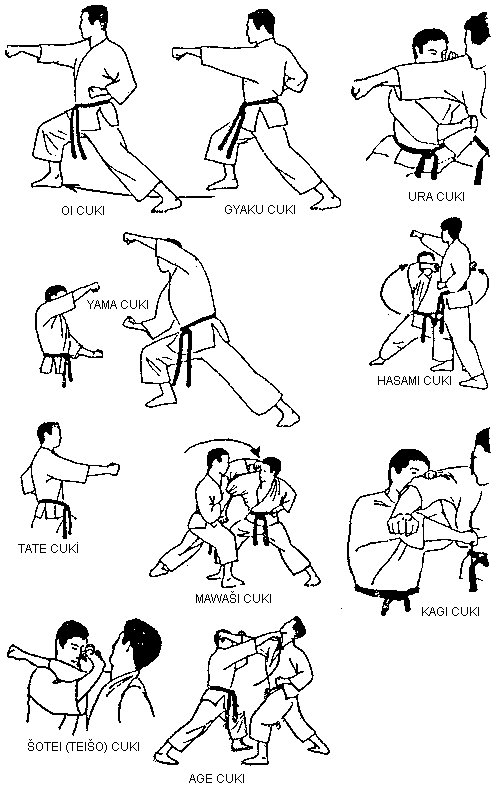 OI CUKI

GYAKU CUKI

URA CUKI

YAMA CUKI

HASAMI CUKI

TATE CUKİ

MAWAŠI CUKI

KAGI CUKI

ŠOTEI (TEIŠO) CUKI

AGE CUKI