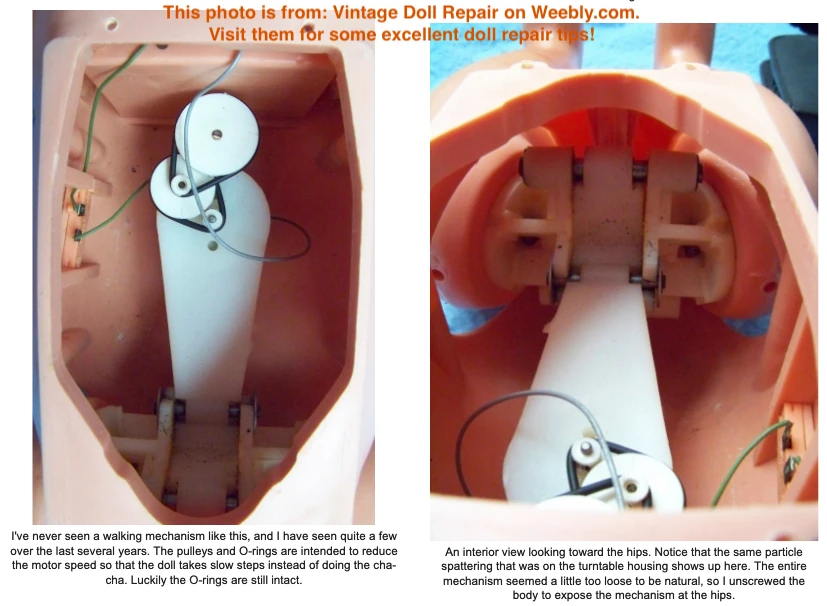 This photo is from: Vintage Doll Repair on Weebly.com.
Visit them for some excellent doll repair tips!

I've never seen a walking mechanism like this, and I have seen quite a few over the last several years. The pulleys and O-rings are intended to reduce the motor speed so that the doll takes slow steps instead of doing the cha-cha. Luckily the O-rings are still intact.

An interior view looking toward the hips. Notice that the same particle spattering that was on the turntable housing shows up here. The entire mechanism seemed a little too loose to be natural, so I unscrewed the body to expose the mechanism at the hips.