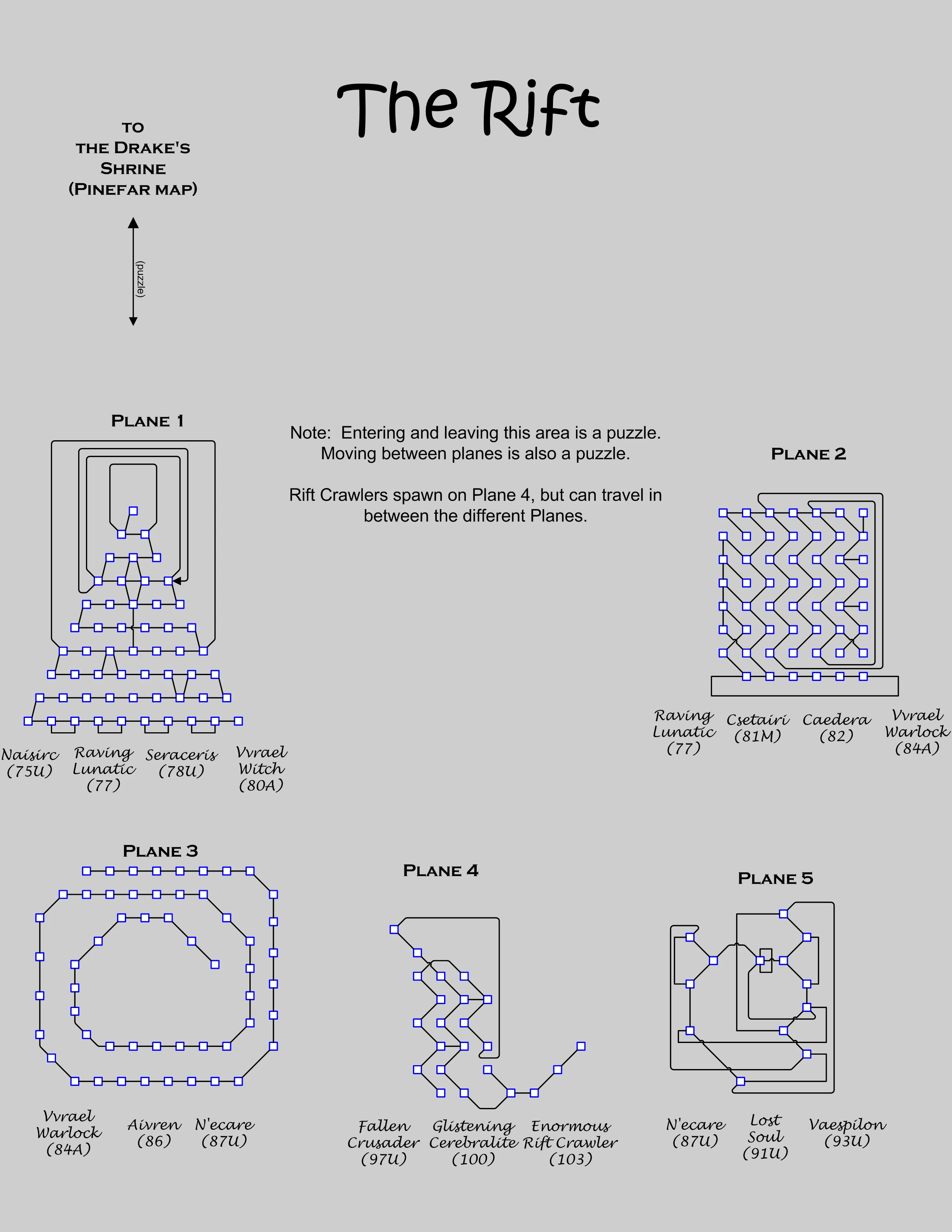 The Rift

TO THE DRAKE'S SHRINE (PINEFAR MAP)

(puzzle)

PLANE 1

Note: Entering and leaving this area is a puzzle. Moving between planes is also a puzzle.

Rift Crawlers spawn on Plane 4, but can travel in between the different Planes.

PLANE 2

Naisirc (75U)

Raving Lunatic (77)

Seraceris (78U)

Vvrael Witch (80A)

Raving Lunatic (77)

Csetairi (81M)

Caedera (82)

Vvrael Warlock (84A)

PLANE 3

PLANE 4

PLANE 5

Vvrael Warlock (84A)

Aivren (86)

N'ecare (87U)

Fallen Crusader (97U)

Glistening Cerebralite (100)

Enormous Rift Crawler (103)

N'ecare (87U)

Lost Soul (91U)

Vaespilon (93U)