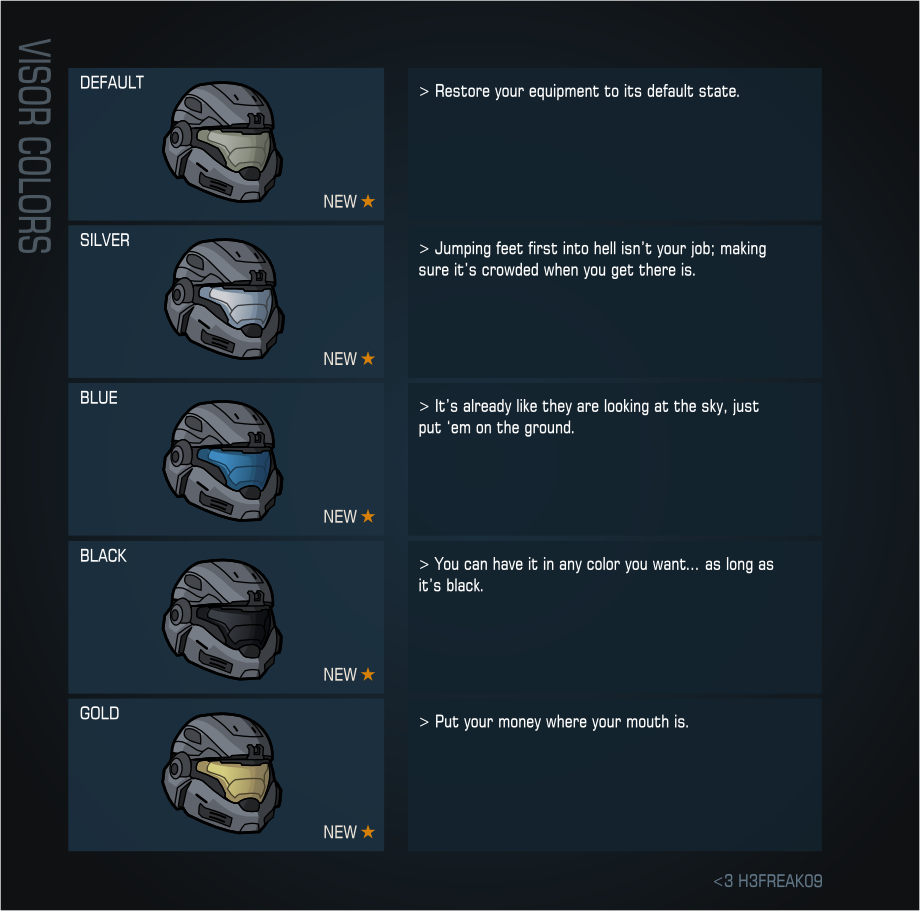 VISOR COLORS

DEFAULT

NEW ★

> Restore your equipment to its default state.

SILVER

NEW ★

> Jumping feet first into hell isn't your job; making sure it's crowded when you get there is.

BLUE

NEW ★

> It's already like they are looking at the sky, just put 'em on the ground.

BLACK

NEW ★

> You can have it in any color you want... as long as it's black.

GOLD

NEW ★

> Put your money where your mouth is.

<3 H3FREAK09