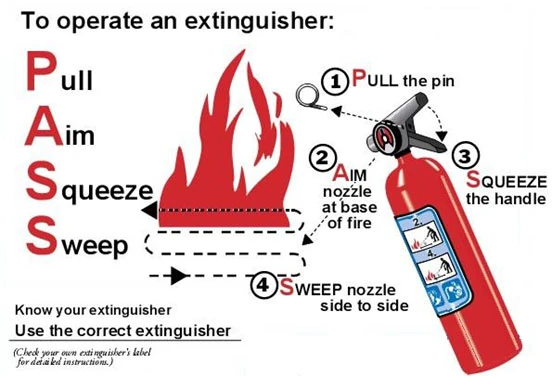 To operate an extinguisher:

Pull

Aim

Squeeze

Sweep

1 PULL the pin

2 AIM nozzle at base of fire

3 SQUEEZE the handle

4 SWEEP nozzle side to side

2.

4.

Know your extinguisher

Use the correct extinguisher

(Check your own extinguisher's label for detailed instructions.)