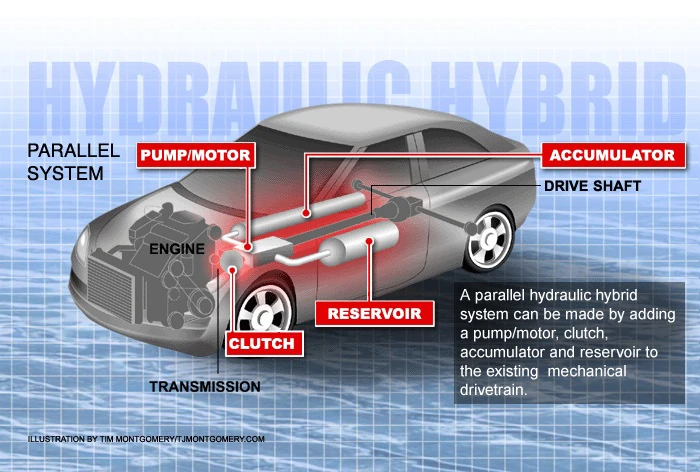 HYDRAULIC HYBRID

PARALLEL SYSTEM

PUMP/MOTOR

ACCUMULATOR

DRIVE SHAFT

ENGINE

RESERVOIR

CLUTCH

TRANSMISSION

A parallel hydraulic hybrid system can be made by adding a pump/motor, clutch, accumulator and reservoir to the existing mechanical drivetrain.

ILLUSTRATION BY TIM MONTGOMERY/TJMONTGOMERY.COM