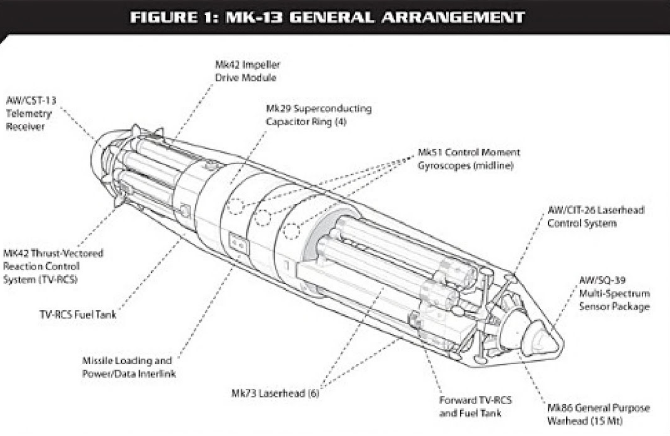 FIGURE 1: MK-13 GENERAL ARRANGEMENT

AW/CST-13 Telemetry Receiver

Mk42 Impeller Drive Module

Mk29 Superconducting Capacitor Ring (4)

Mk51 Control Moment Gyroscopes (midline)

AW/CIT-26 Laserhead Control System

AW/SQ-39 Multi-Spectrum Sensor Package

MK42 Thrust-Vectored Reaction Control System (TV-RCS)

TV-RCS Fuel Tank

Missile Loading and Power/Data Interlink

Mk73 Laserhead (6)

Forward TV-RCS and Fuel Tank

Mk86 General Purpose Warhead (15 Mt)