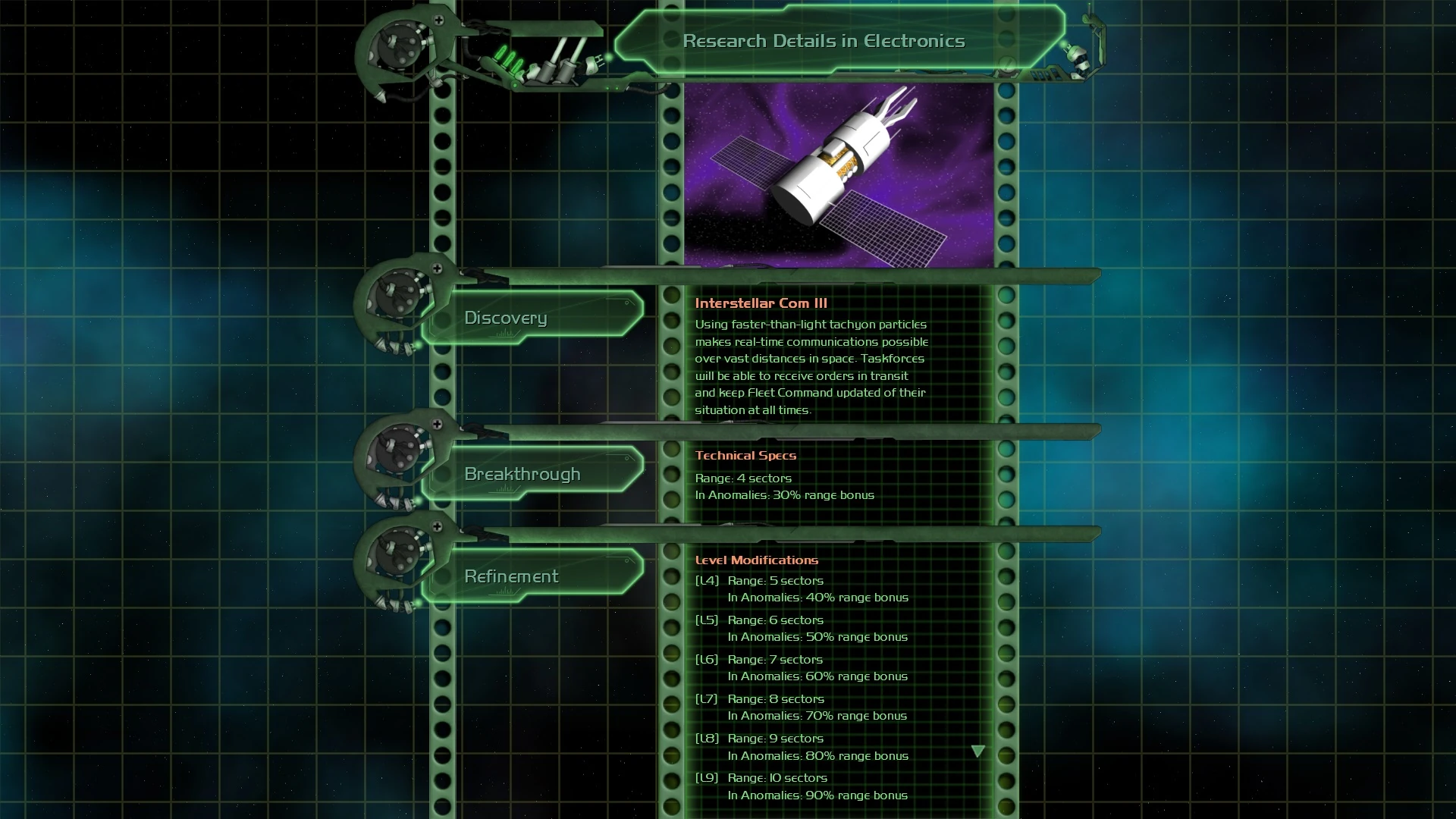 Research Details in Electronics

Discovery

Breakthrough

Refinement

Interstellar Com III

Using faster-than-light tachyon particles makes real-time communications possible over vast distances in space. Taskforces will be able to receive orders in transit and keep Fleet Command updated of their situation at all times.

Technical Specs

Range: 4 sectors
In Anomalies: 30% range bonus

Level Modifications

[L4] Range: 5 sectors
In Anomalies: 40% range bonus

[L5] Range: 6 sectors
In Anomalies: 50% range bonus

[L6] Range: 7 sectors
In Anomalies: 60% range bonus

[L7] Range: 8 sectors
In Anomalies: 70% range bonus

[L8] Range: 9 sectors
In Anomalies: 80% range bonus

[L9] Range: 10 sectors
In Anomalies: 90% range bonus