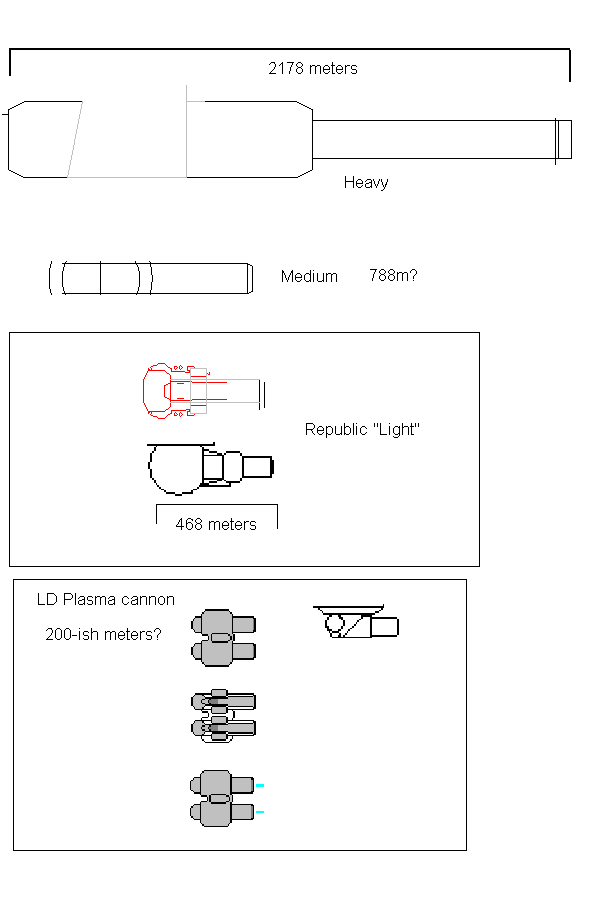 2178 meters

Heavy

Medium 788m?

Republic "Light"

468 meters

LD Plasma cannon

200-ish meters?