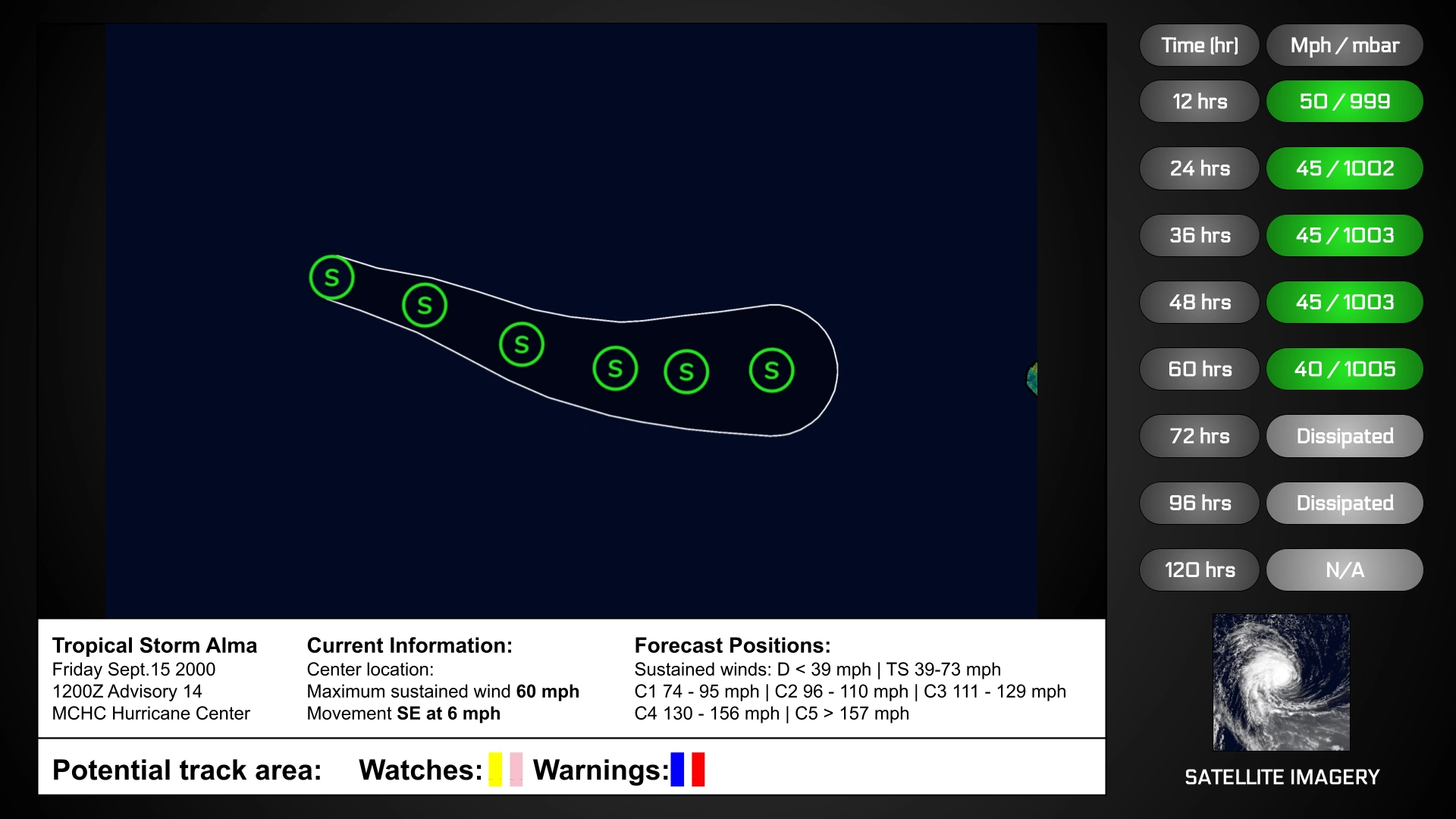 S
S
S
S
S
S

| Time (hr) | Mph / mbar |
|---|---|
| 12 hrs | 50 / 999 |
| 24 hrs | 45 / 1002 |
| 36 hrs | 45 / 1003 |
| 48 hrs | 45 / 1003 |
| 60 hrs | 40 / 1005 |
| 72 hrs | Dissipated |
| 96 hrs | Dissipated |
| 120 hrs | N/A |

Tropical Storm Alma
Friday Sept.15 2000
1200Z Advisory 14
MCHC Hurricane Center

Current Information:
Center location:
Maximum sustained wind 60 mph
Movement SE at 6 mph

Forecast Positions:
Sustained winds: D < 39 mph | TS 39-73 mph
C1 74 - 95 mph | C2 96 - 110 mph | C3 111 - 129 mph
C4 130 - 156 mph | C5 > 157 mph

Potential track area: Watches: Warnings:

SATELLITE IMAGERY