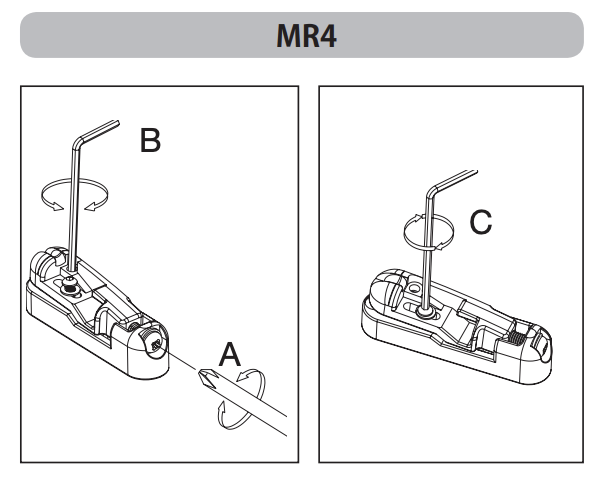 MR4

B

A

C