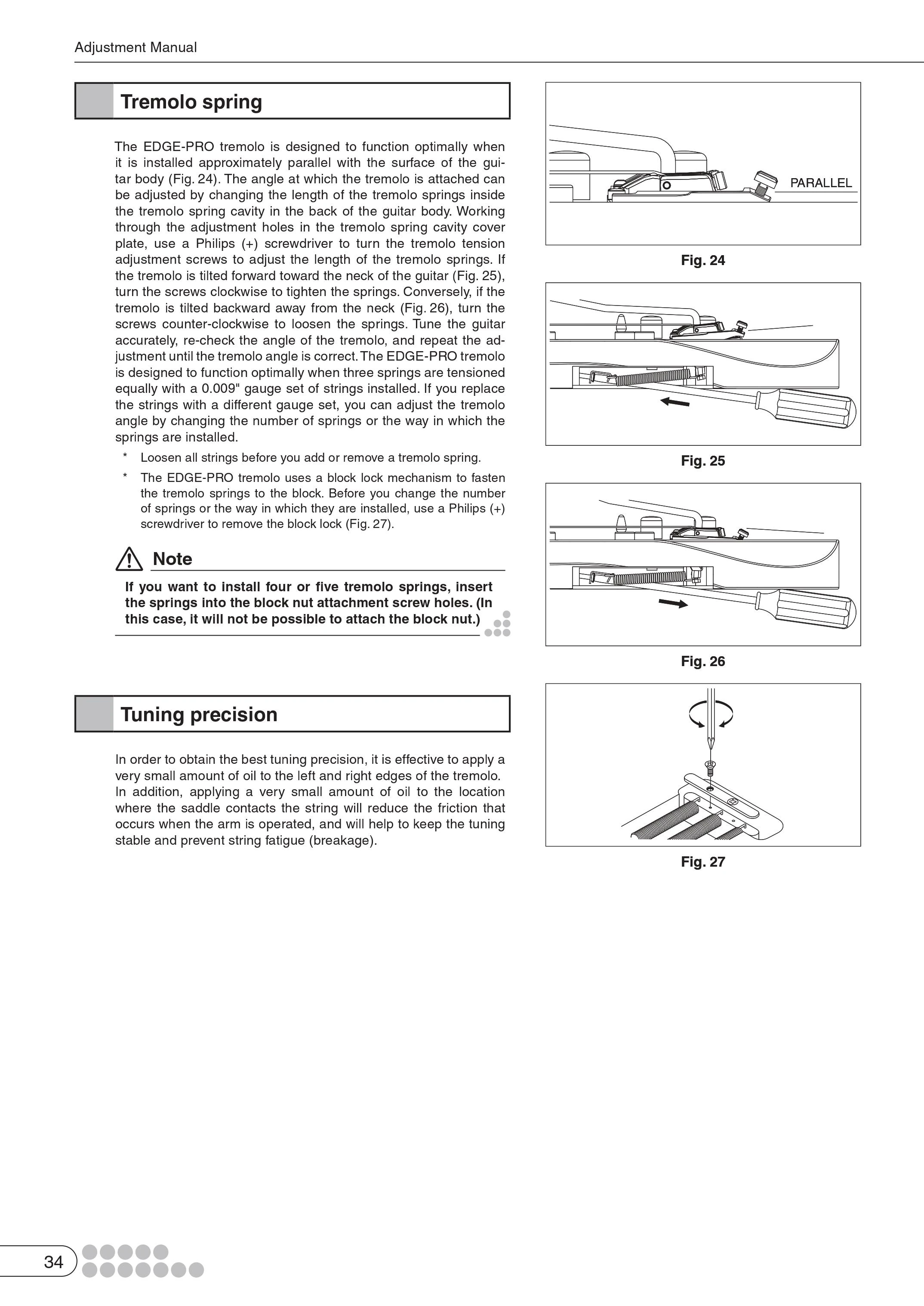 Adjustment Manual

Tremolo spring

The EDGE-PRO tremolo is designed to function optimally when it is installed approximately parallel with the surface of the guitar body (Fig. 24). The angle at which the tremolo is attached can be adjusted by changing the length of the tremolo springs inside the tremolo spring cavity in the back of the guitar body. Working through the adjustment holes in the tremolo spring cavity cover plate, use a Philips (+) screwdriver to turn the tremolo tension adjustment screws to adjust the length of the tremolo springs. If the tremolo is tilted forward toward the neck of the guitar (Fig. 25), turn the screws clockwise to tighten the springs. Conversely, if the tremolo is tilted backward away from the neck (Fig. 26), turn the screws counter-clockwise to loosen the springs. Tune the guitar accurately, re-check the angle of the tremolo, and repeat the adjustment until the tremolo angle is correct. The EDGE-PRO tremolo is designed to function optimally when three springs are tensioned equally with a 0.009" gauge set of strings installed. If you replace the strings with a different gauge set, you can adjust the tremolo angle by changing the number of springs or the way in which the springs are installed.

* Loosen all strings before you add or remove a tremolo spring.

* The EDGE-PRO tremolo uses a block lock mechanism to fasten the tremolo springs to the block. Before you change the number of springs or the way in which they are installed, use a Philips (+) screwdriver to remove the block lock (Fig. 27).

Note

If you want to install four or five tremolo springs, insert the springs into the block nut attachment screw holes. (In this case, it will not be possible to attach the block nut.)

Tuning precision

In order to obtain the best tuning precision, it is effective to apply a very small amount of oil to the left and right edges of the tremolo. In addition, applying a very small amount of oil to the location where the saddle contacts the string will reduce the friction that occurs when the arm is operated, and will help to keep the tuning stable and prevent string fatigue (breakage).

PARALLEL

Fig. 24

Fig. 25

Fig. 26

Fig. 27

34