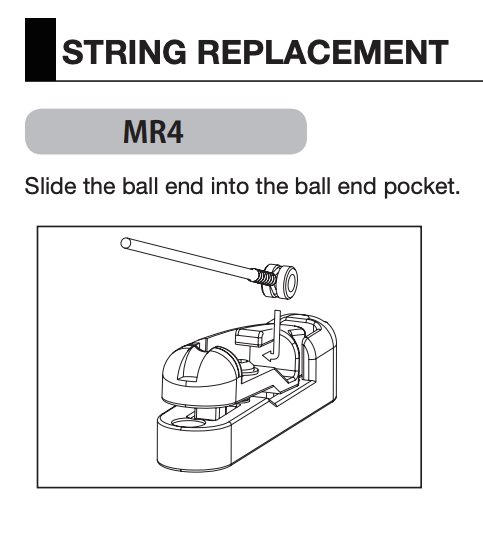 STRING REPLACEMENT

MR4

Slide the ball end into the ball end pocket.