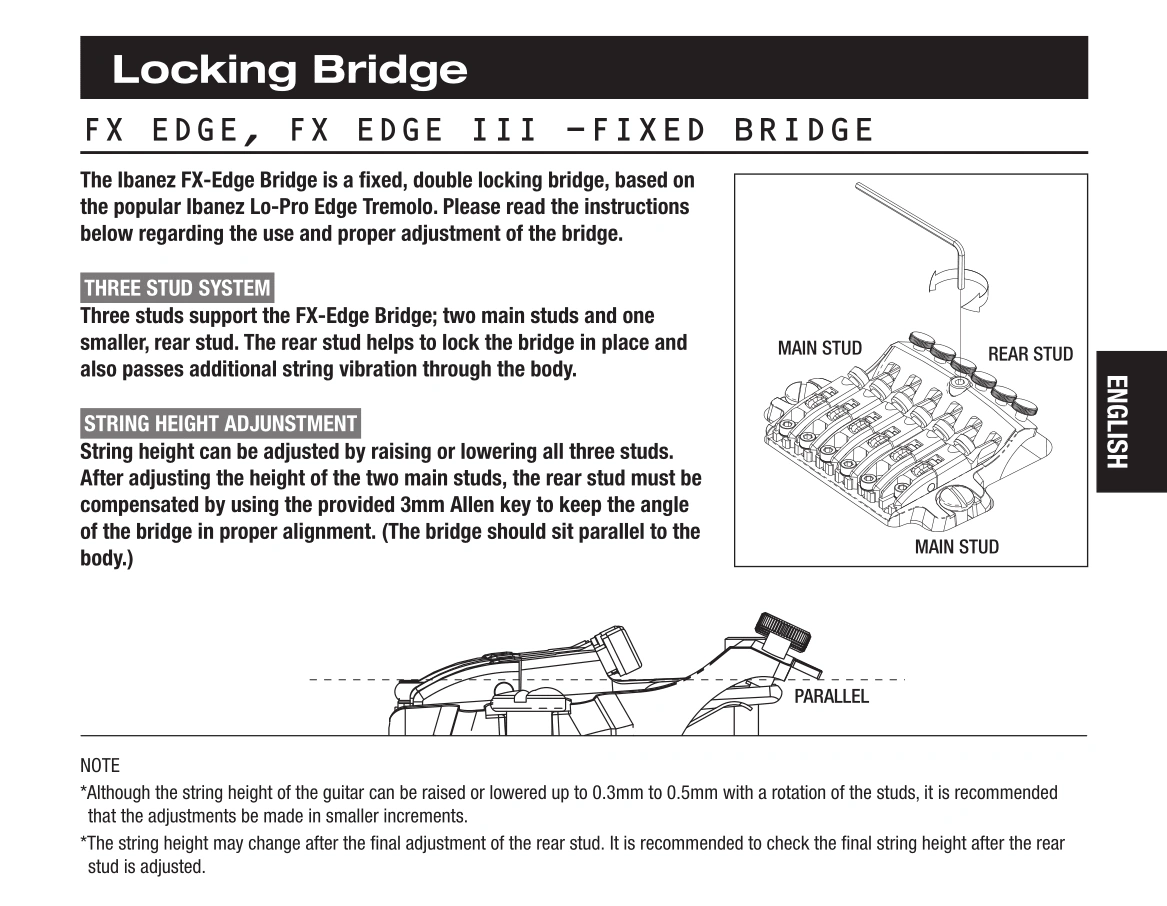 Locking Bridge

FX EDGE, FX EDGE III –FIXED BRIDGE

The Ibanez FX-Edge Bridge is a fixed, double locking bridge, based on the popular Ibanez Lo-Pro Edge Tremolo. Please read the instructions below regarding the use and proper adjustment of the bridge.

THREE STUD SYSTEM
Three studs support the FX-Edge Bridge; two main studs and one smaller, rear stud. The rear stud helps to lock the bridge in place and also passes additional string vibration through the body.

STRING HEIGHT ADJUNSTMENT
String height can be adjusted by raising or lowering all three studs. After adjusting the height of the two main studs, the rear stud must be compensated by using the provided 3mm Allen key to keep the angle of the bridge in proper alignment. (The bridge should sit parallel to the body.)

MAIN STUD
REAR STUD
MAIN STUD

ENGLISH

PARALLEL

NOTE
*Although the string height of the guitar can be raised or lowered up to 0.3mm to 0.5mm with a rotation of the studs, it is recommended that the adjustments be made in smaller increments.
*The string height may change after the final adjustment of the rear stud. It is recommended to check the final string height after the rear stud is adjusted.